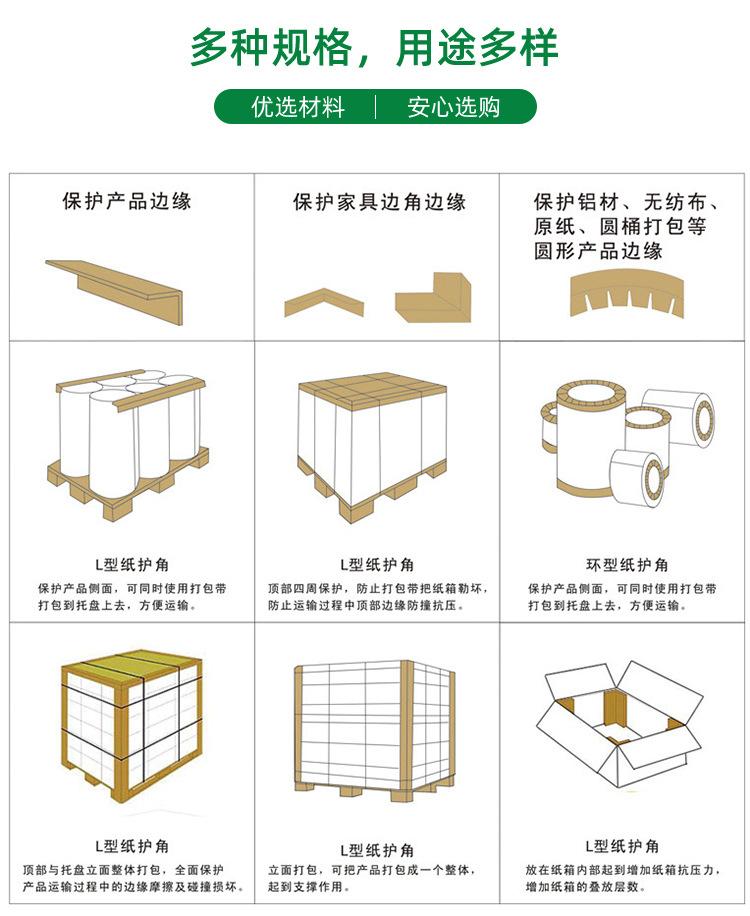 多种规格，用途多样

优选材料 | 安心选购

保护产品边缘

保护家具边角边缘

保护铝材、无纺布、原纸、圆桶打包等圆形产品边缘

L型纸护角

保护产品侧面，可同时使用打包带打包到托盘上去，方便运输。

L型纸护角

顶部四周保护，防止打包带把纸箱勒坏，防止运输过程中顶部边缘防撞抗压。

环型纸护角

保护产品侧面，可同时使用打包带打包到托盘上去，方便运输。

L型纸护角

顶部与托盘立面整体打包，全面保护产品运输过程中的边缘摩擦及碰撞损坏。

L型纸护角

立面打包，可把产品打包成一个整体，起到支撑作用。

L型纸护角

放在纸箱内部起到增加纸箱抗压力，增加纸箱的叠放层数。