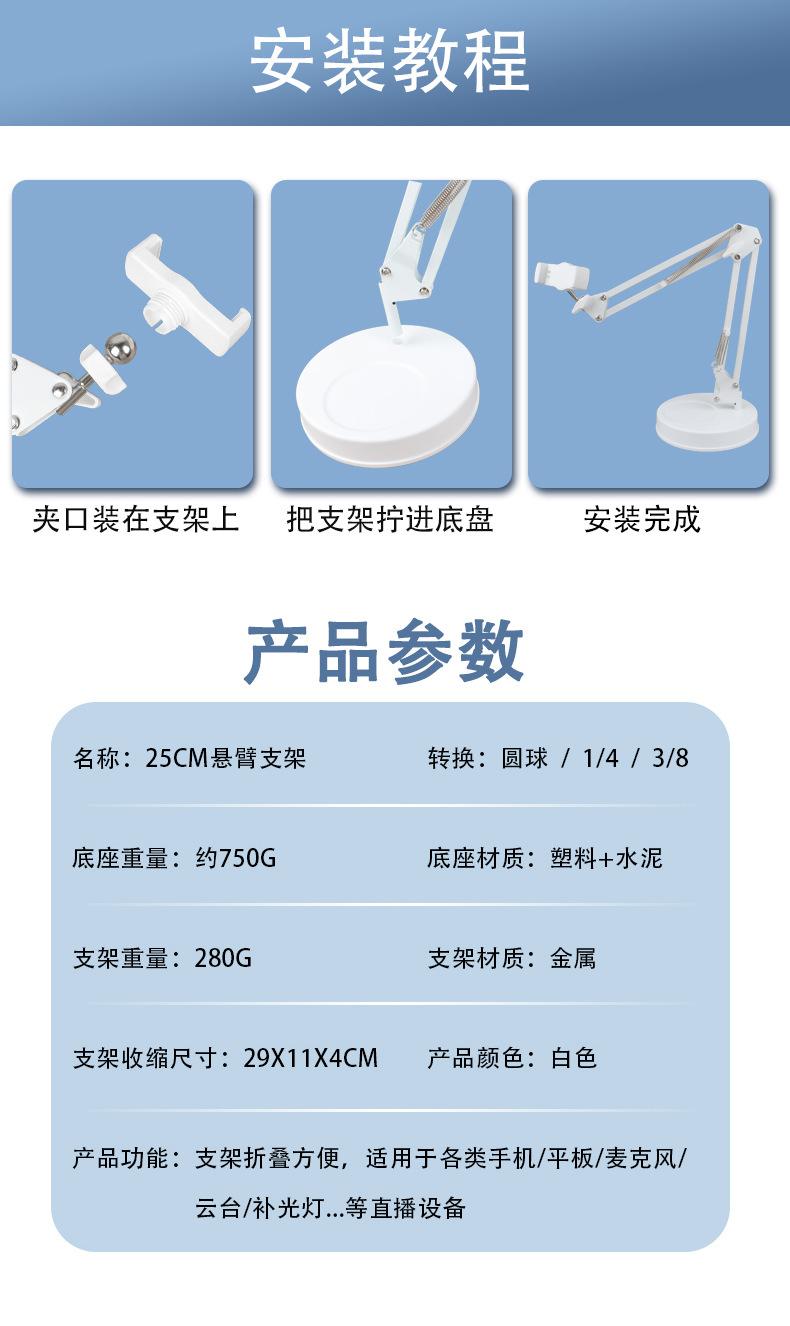 安装教程

夹口装在支架上

把支架拧进底盘

安装完成

产品参数

名称：25CM悬臂支架

转换：圆球 / 1/4 / 3/8

底座重量：约750G

底座材质：塑料+水泥

支架重量：280G

支架材质：金属

支架收缩尺寸：29X11X4CM

产品颜色：白色

产品功能：支架折叠方便，适用于各类手机/平板/麦克风/云台/补光灯...等直播设备