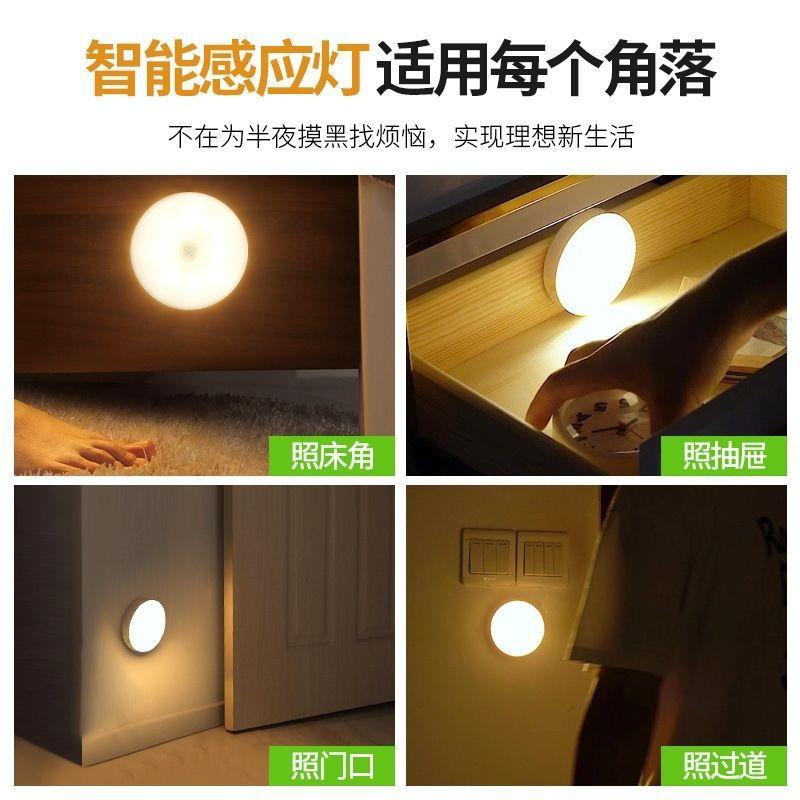 智能感应灯 适用每个角落

不在为半夜摸黑找烦恼，实现理想新生活

照床角

照抽屉

照门口

照过道