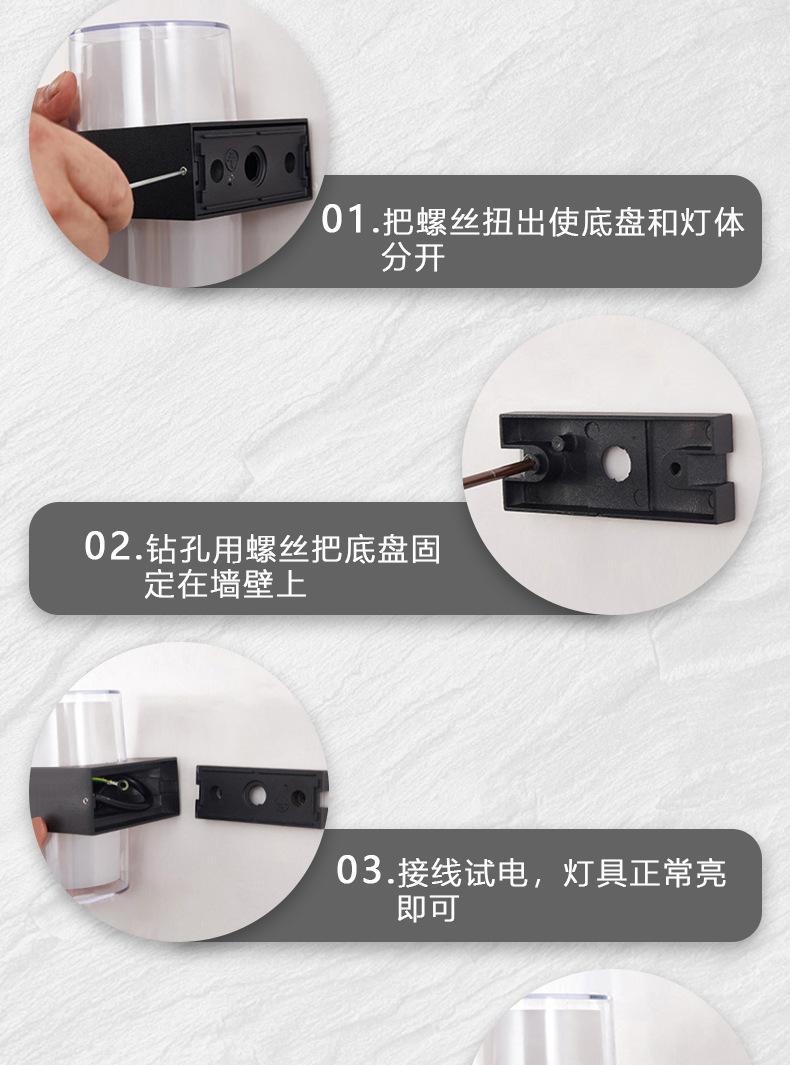 01.把螺丝扭出使底盘和灯体分开

02.钻孔用螺丝把底盘固定在墙壁上

03.接线试电，灯具正常亮即可