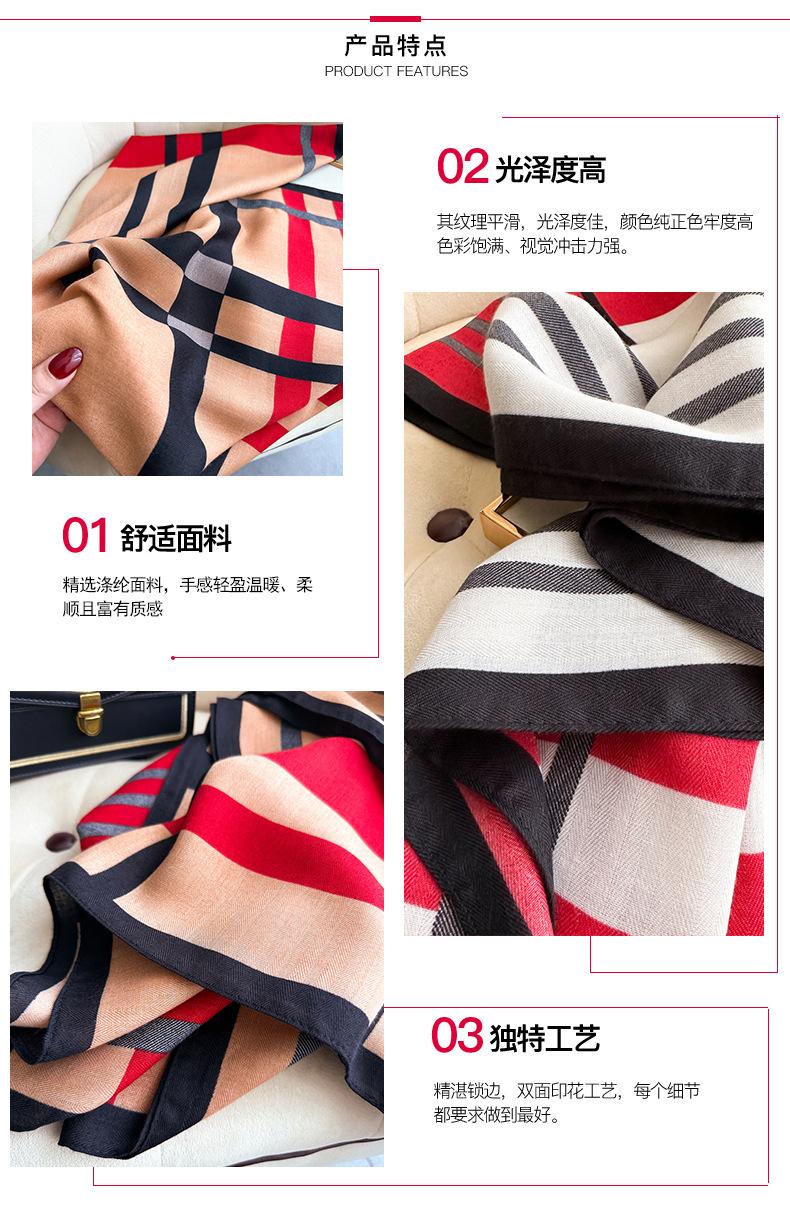 产品特点
PRODUCT FEATURES

02 光泽度高

其纹理平滑，光泽度佳，颜色纯正色牢度高色彩饱满、视觉冲击力强。

01 舒适面料

精选涤纶面料，手感轻盈温暖、柔顺且富有质感

03 独特工艺

精湛锁边，双面印花工艺，每个细节都要求做到最好。