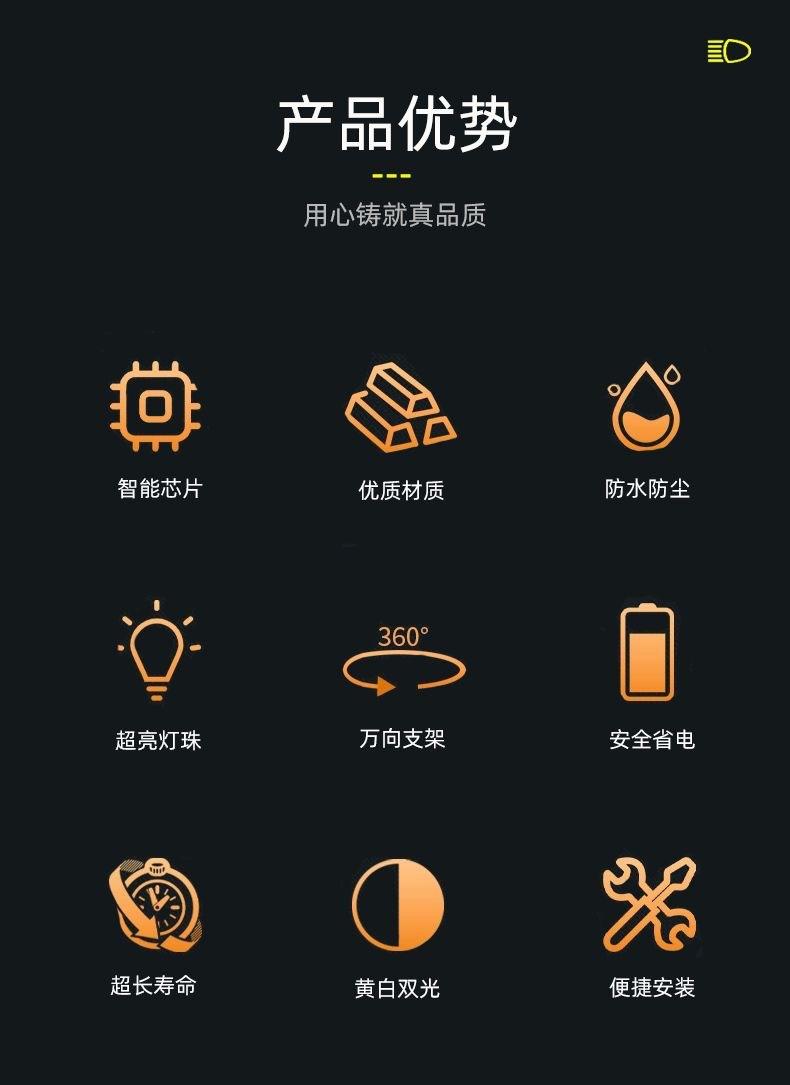 产品优势

用心铸就真品质

智能芯片

优质材质

防水防尘

超亮灯珠

360°

万向支架

安全省电

超长寿命

黄白双光

便捷安装