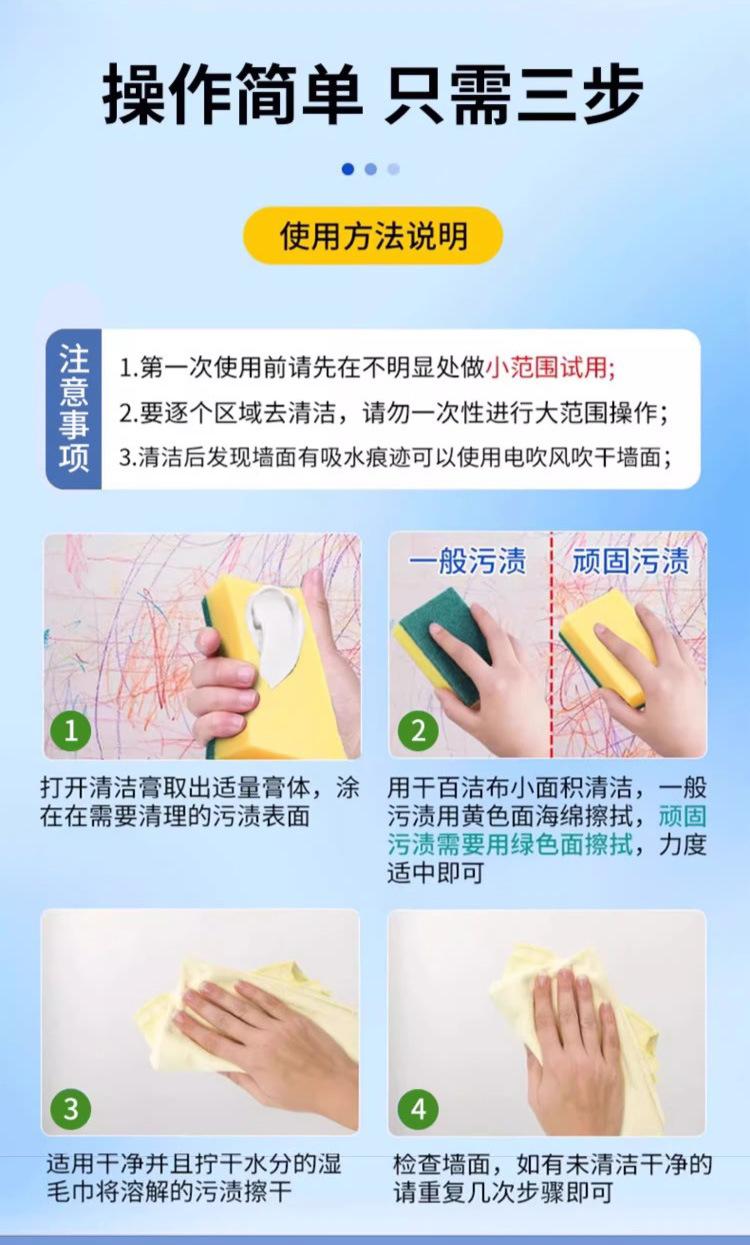 操作简单 只需三步

使用方法说明

注意事项

1.第一次使用前请先在不明显处做小范围试用;

2.要逐个区域去清洁，请勿一次性进行大范围操作;

3.清洁后发现墙面有吸水痕迹可以使用电吹风吹干墙面;

1

打开清洁膏取出适量膏体，涂在在需要清理的污渍表面

一般污渍 顽固污渍

2

用干百洁布小面积清洁，一般污渍用黄色面海绵擦拭，顽固污渍需要用绿色面擦拭，力度适中即可

3

适用干净并且拧干水分的湿毛巾将溶解的污渍擦干

4

检查墙面，如有未清洁干净的请重复几次步骤即可