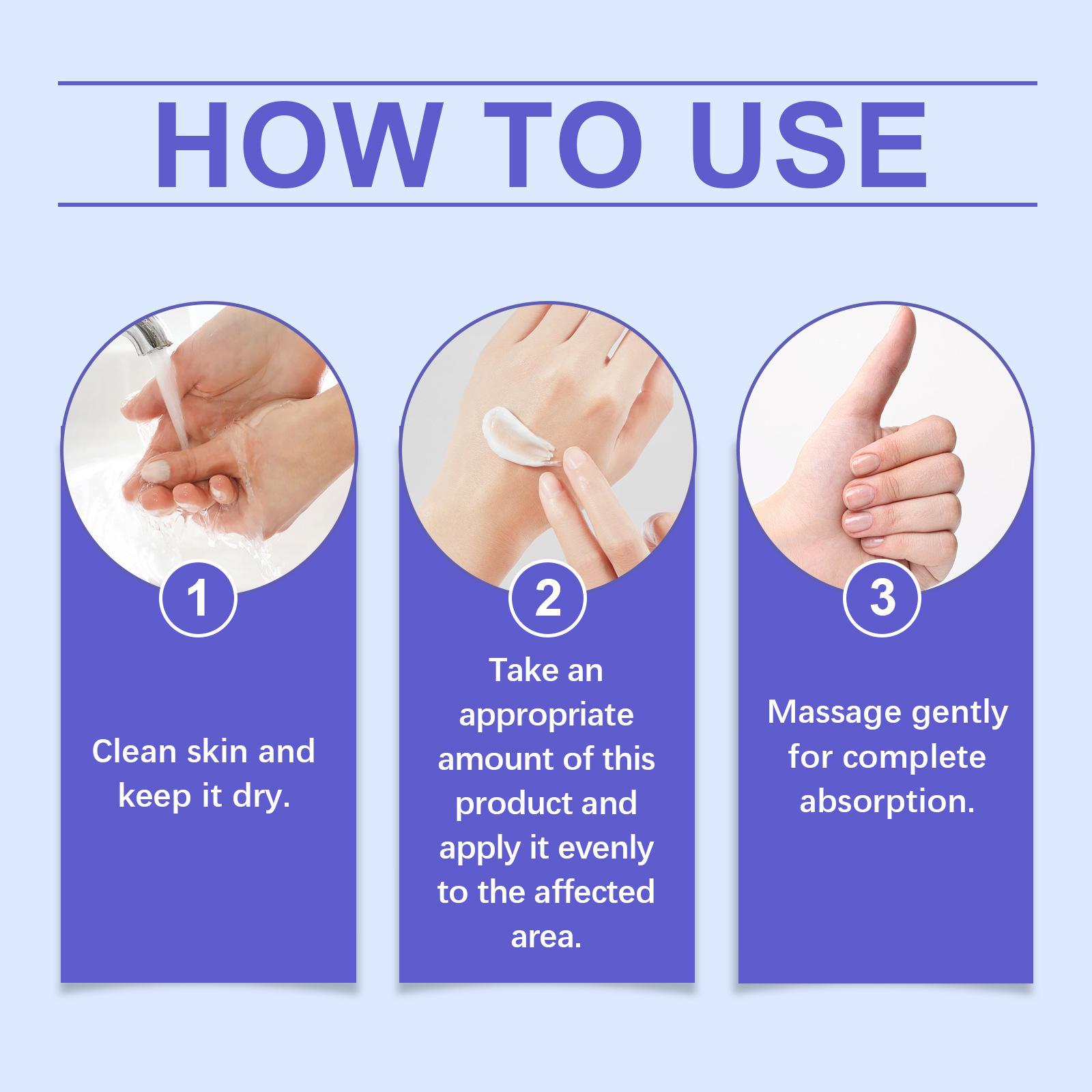 HOW TO USE

1

Clean skin and keep it dry.

2

Take an appropriate amount of this product and apply it evenly to the affected area.

3

Massage gently for complete absorption.