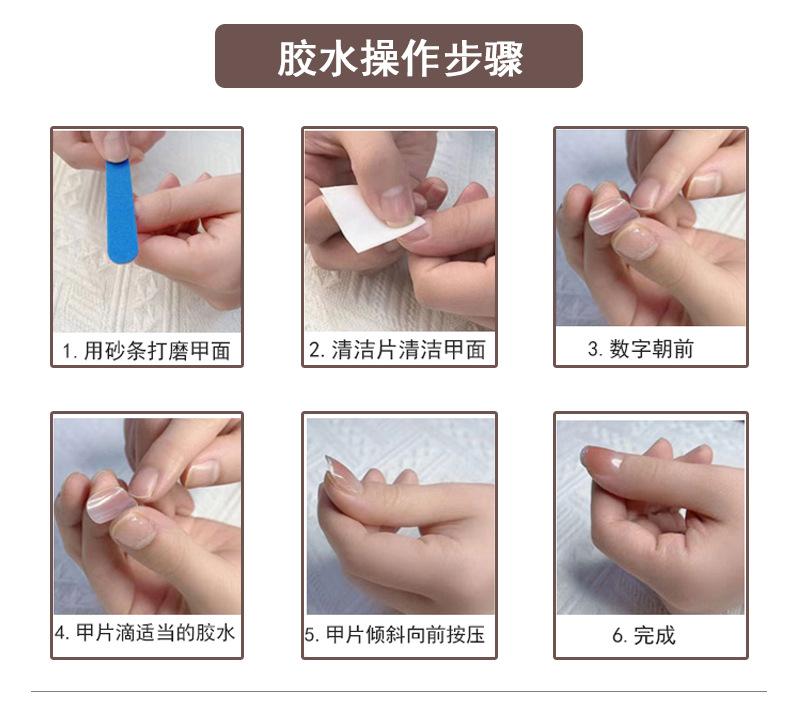 胶水操作步骤

1. 用砂条打磨甲面

2. 清洁片清洁甲面

3. 数字朝前

4. 甲片滴适当的胶水

5. 甲片倾斜向前按压

6. 完成