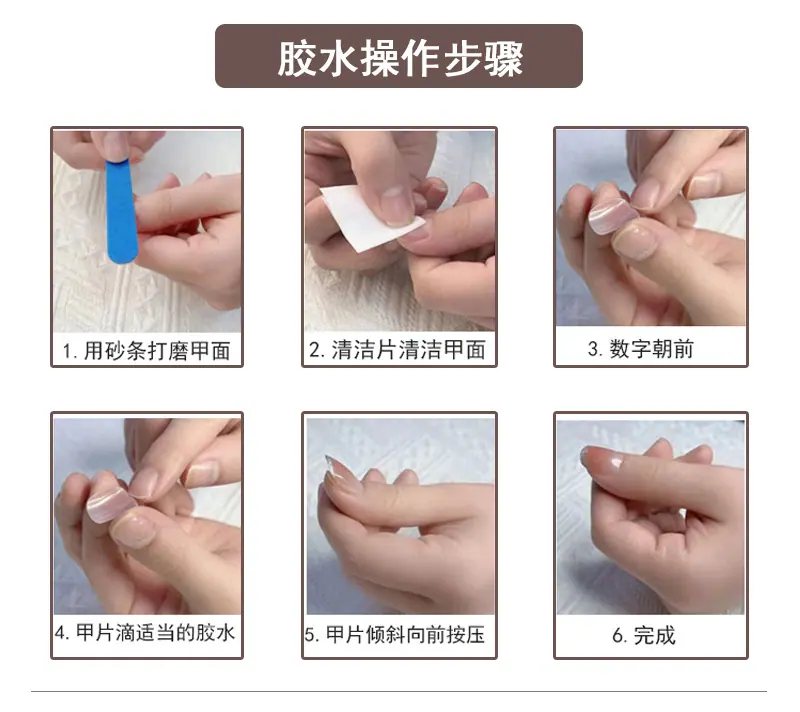 胶水操作步骤

1. 用砂条打磨甲面

2. 清洁片清洁甲面

3. 数字朝前

4. 甲片滴适当的胶水

5. 甲片倾斜向前按压

6. 完成