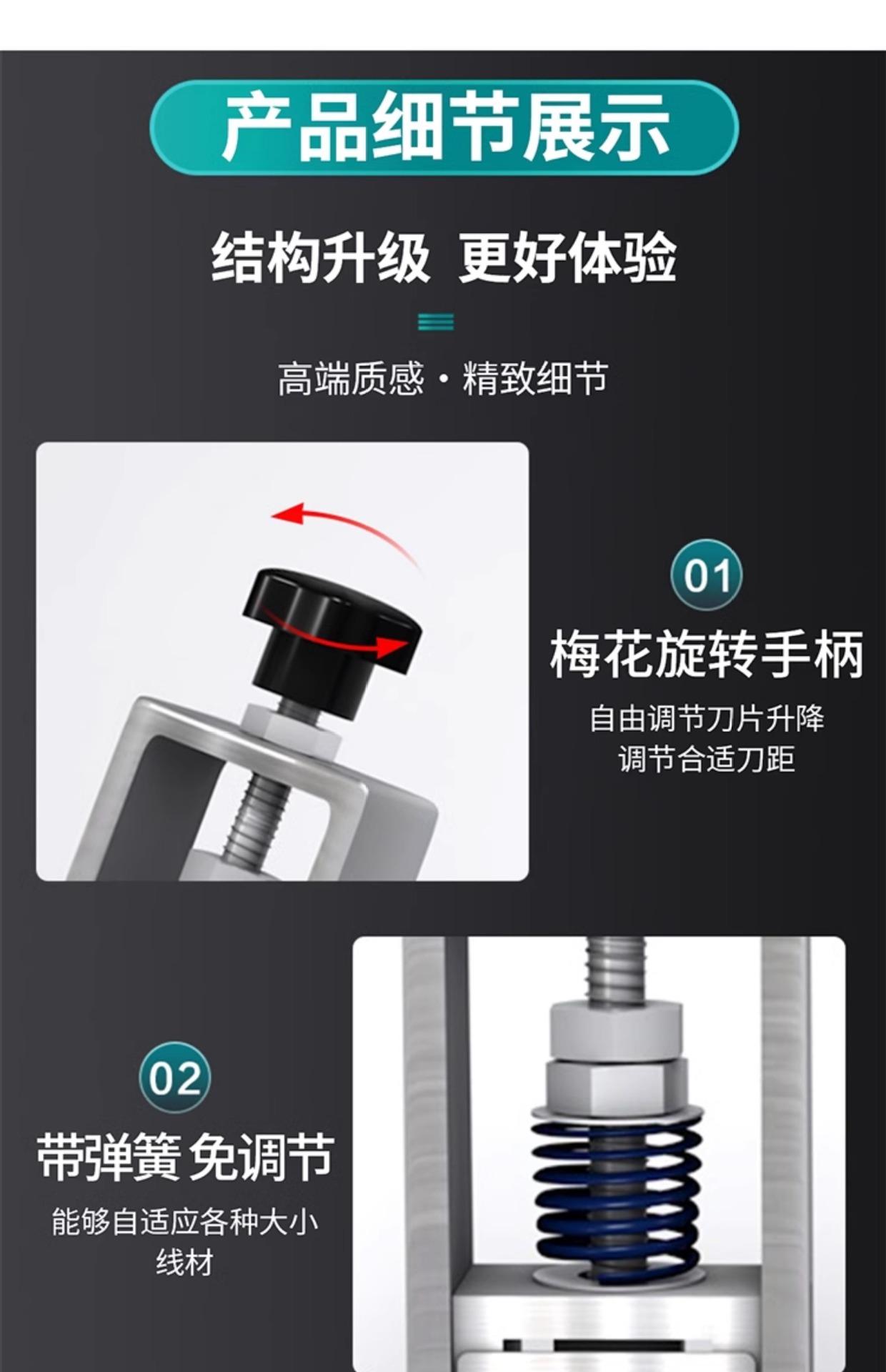 产品细节展示

结构升级 更好体验

高端质感 · 精致细节

01

梅花旋转手柄

自由调节刀片升降
调节合适刀距

02

带弹簧 免调节

能够自适应各种大小线材