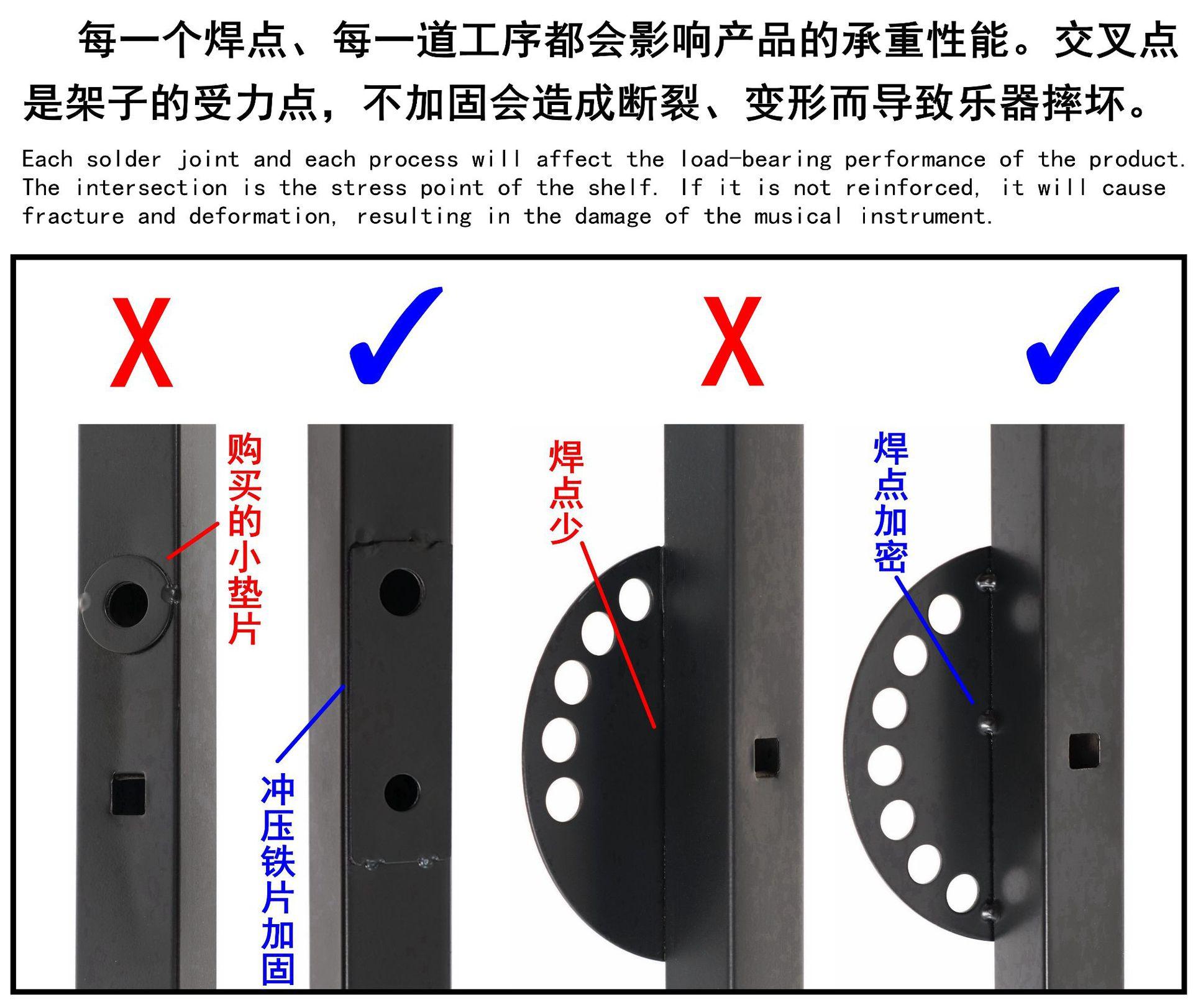 每一个焊点、每一道工序都会影响产品的承重性能。交叉点是架子的受力点，不加固会造成断裂、变形而导致乐器摔坏。

Each solder joint and each process will affect the load-bearing performance of the product. The intersection is the stress point of the shelf. If it is not reinforced, it will cause fracture and deformation, resulting in the damage of the musical instrument.

X ✓ X ✓

购买的小垫片

冲压铁片加固

焊点少

焊点加密