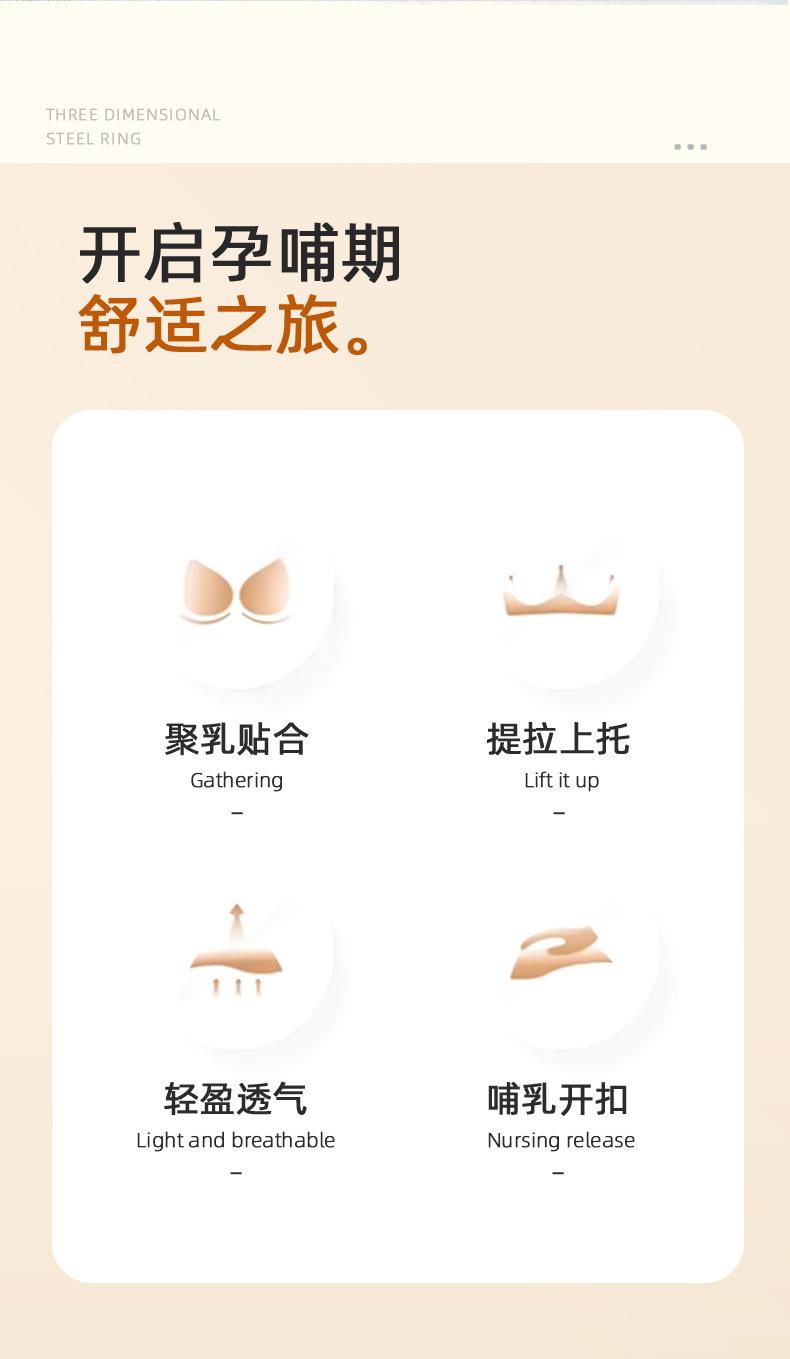 THREE DIMENSIONAL
STEEL RING

开启孕哺期
舒适之旅。

聚乳贴合
Gathering
-

提拉上托
Lift it up
-

轻盈透气
Light and breathable
-

哺乳开扣
Nursing release
-