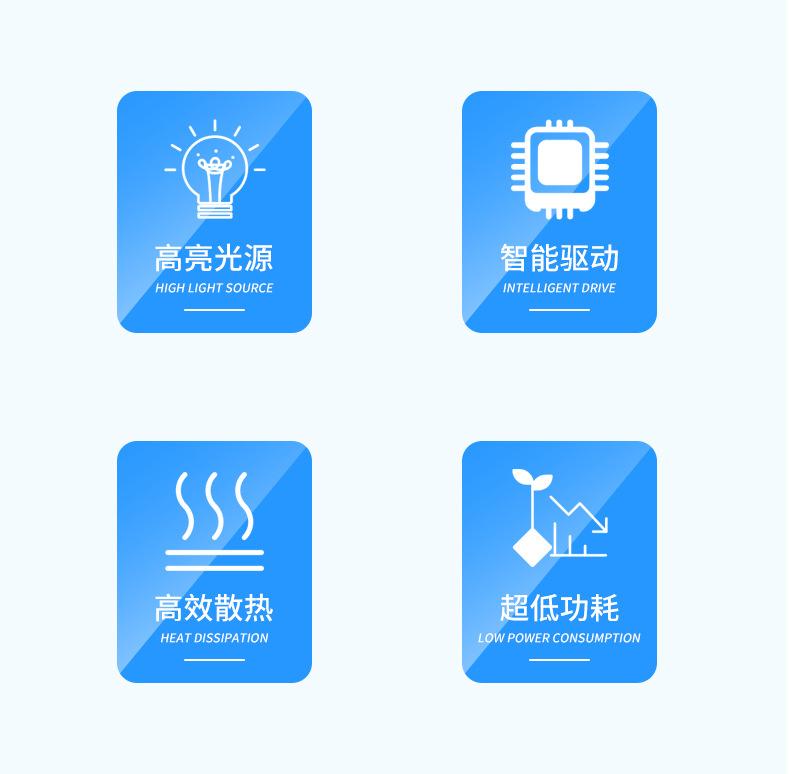 高亮光源
HIGH LIGHT SOURCE

智能驱动
INTELLIGENT DRIVE

高效散热
HEAT DISSIPATION

超低功耗
LOW POWER CONSUMPTION