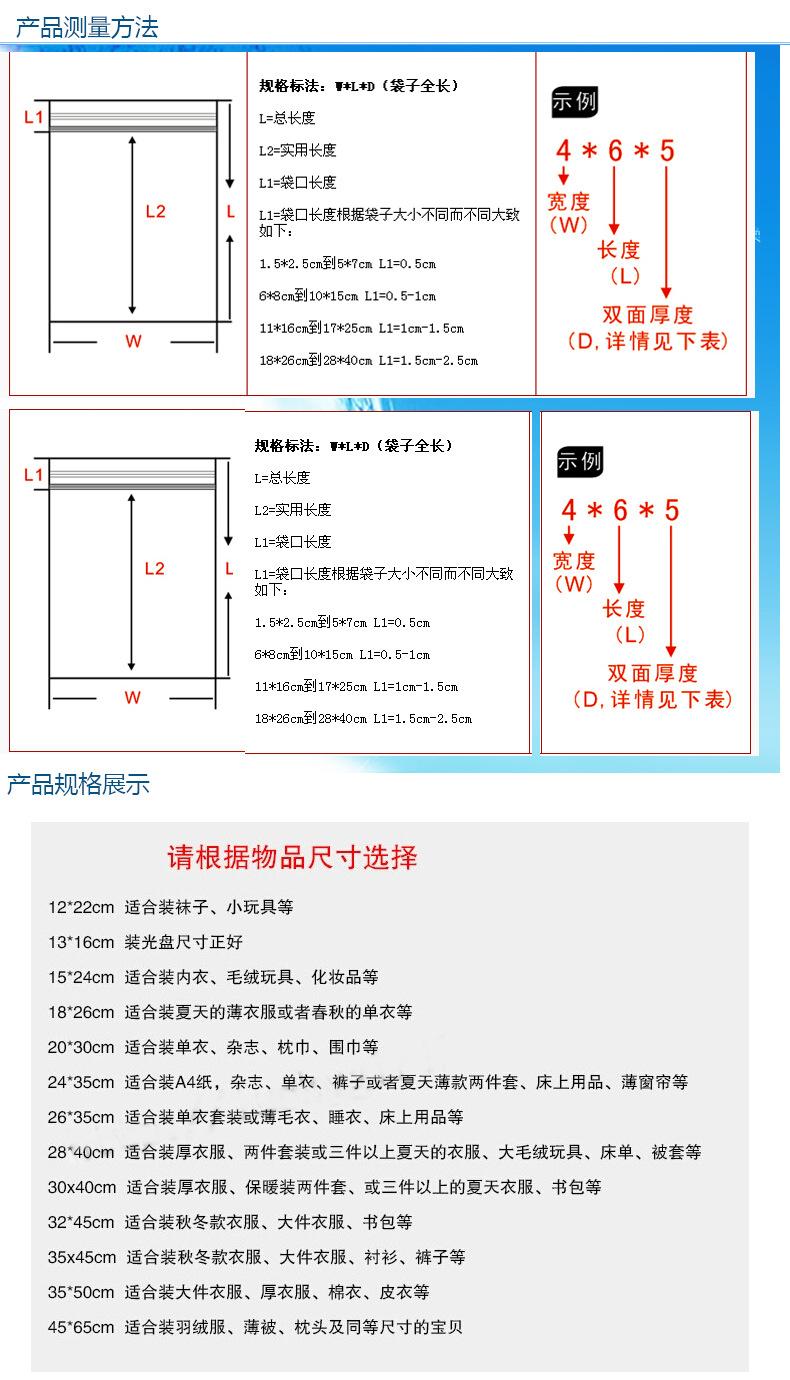 产品测量方法

L1
L2
L
W

规格标法：W*L*D（袋子全长）

L=总长度

L2=实用长度

L1=袋口长度

L1=袋口长度根据袋子大小不同而不同大致如下：

1.5*2.5cm到5*7cm L1=0.5cm

6*8cm到10*15cm L1=0.5-1cm

11*16cm到17*25cm L1=1cm-1.5cm

18*26cm到28*40cm L1=1.5cm-2.5cm

示例

4 * 6 * 5

宽度（W）

长度（L）

双面厚度（D，详情见下表）

L1
L2
L
W

规格标法：W*L*D（袋子全长）

L=总长度

L2=实用长度

L1=袋口长度

L1=袋口长度根据袋子大小不同而不同大致如下：

1.5*2.5cm到5*7cm L1=0.5cm

6*8cm到10*15cm L1=0.5-1cm

11*16cm到17*25cm L1=1cm-1.5cm

18*26cm到28*40cm L1=1.5cm-2.5cm

示例

4 * 6 * 5

宽度（W）

长度（L）

双面厚度（D，详情见下表）

产品规格展示

请根据物品尺寸选择

12*22cm 适合装袜子、小玩具等

13*16cm 装光盘尺寸正好

15*24cm 适合装内衣、毛绒玩具、化妆品等

18*26cm 适合装夏天的薄衣服或者春秋的单衣等

20*30cm 适合装单衣、杂志、枕巾、围巾等

24*35cm 适合装A4纸，杂志、单衣、裤子或者夏天薄款两件套、床上用品、薄窗帘等

26*35cm 适合装单衣套装或薄毛衣、睡衣、床上用品等

28*40cm 适合装厚衣服、两件套装或三件以上夏天的衣服、大毛绒玩具、床单、被套等

30x40cm 适合装厚衣服、保暖装两件套、或三件以上的夏天衣服、书包等

32*45cm 适合装秋冬款衣服、大件衣服、书包等

35x45cm 适合装秋冬款衣服、大件衣服、衬衫、裤子等

35*50cm 适合装大件衣服、厚衣服、棉衣、皮衣等

45*65cm 适合装羽绒服、薄被、枕头及同等尺寸的宝贝