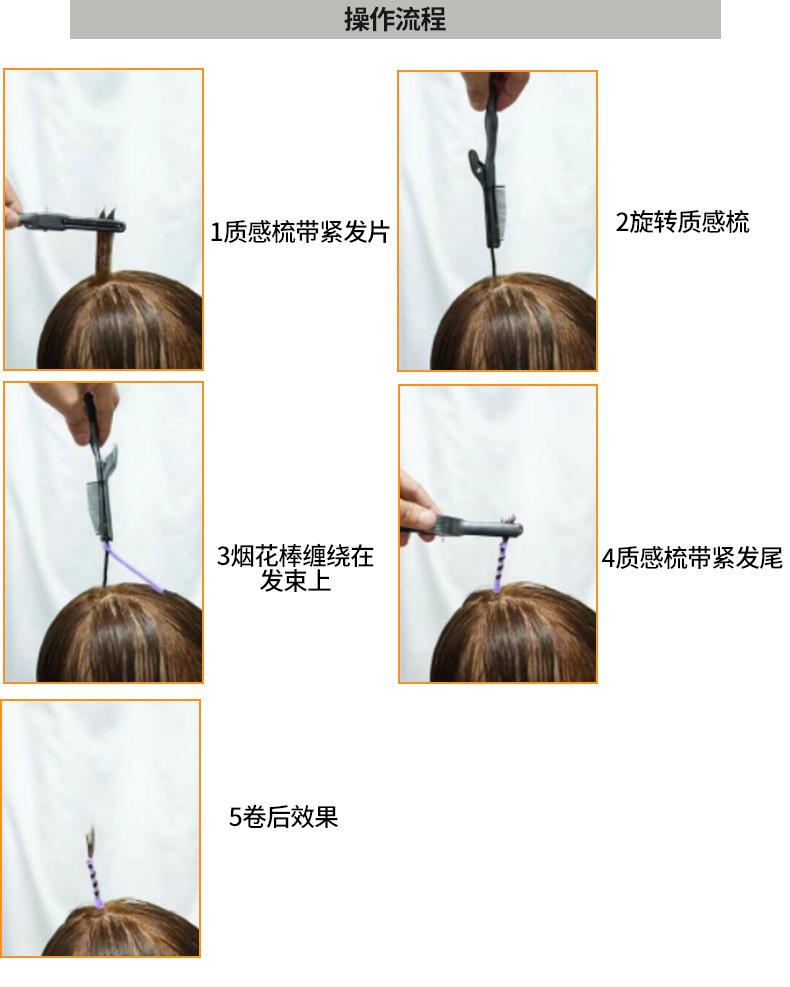 操作流程

1质感梳带紧发片

2旋转质感梳

3烟花棒缠绕在发束上

4质感梳带紧发尾

5卷后效果