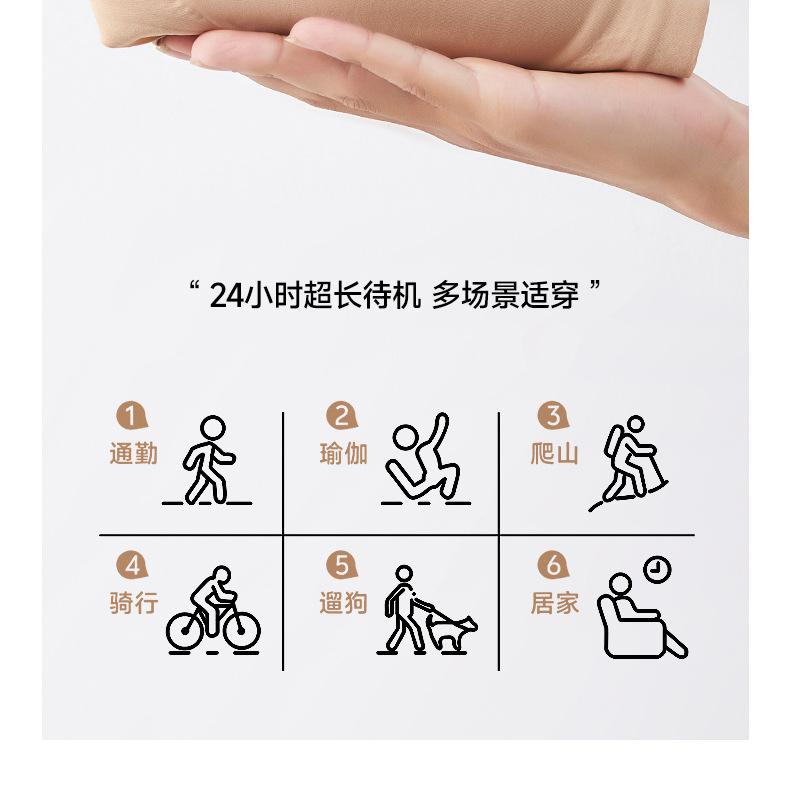 “ 24小时超长待机 多场景适穿 ”

1 通勤

2 瑜伽

3 爬山

4 骑行

5 遛狗

6 居家