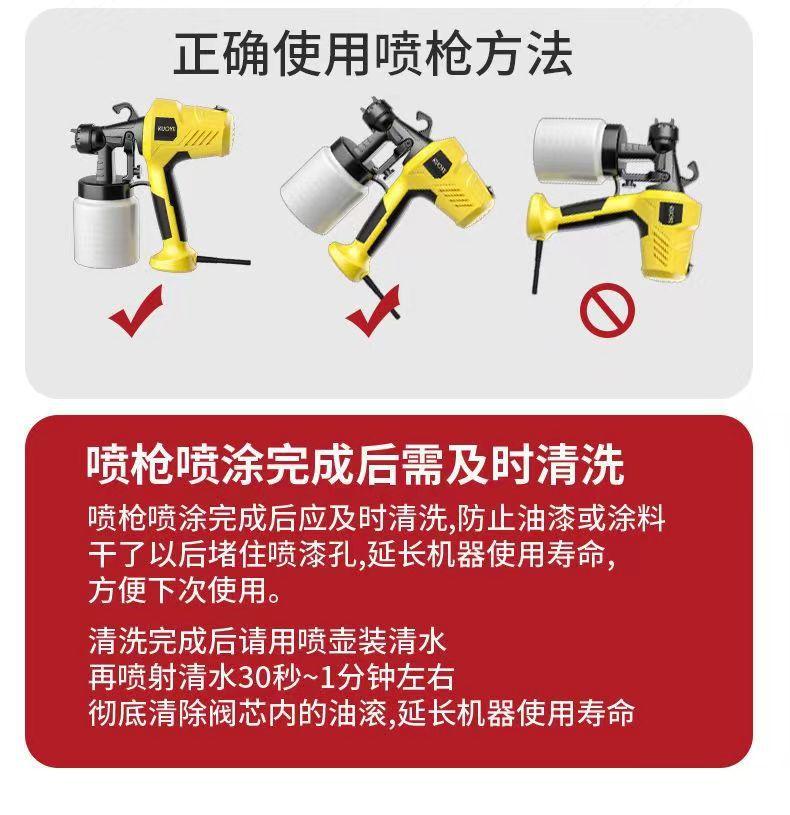 正确使用喷枪方法

KUOYE

KUOYE

KUOYE

喷枪喷涂完成后需及时清洗

喷枪喷涂完成后应及时清洗,防止油漆或涂料干了以后堵住喷漆孔,延长机器使用寿命,方便下次使用。

清洗完成后请用喷壶装清水
再喷射清水30秒~1分钟左右
彻底清除阀芯内的油滚,延长机器使用寿命