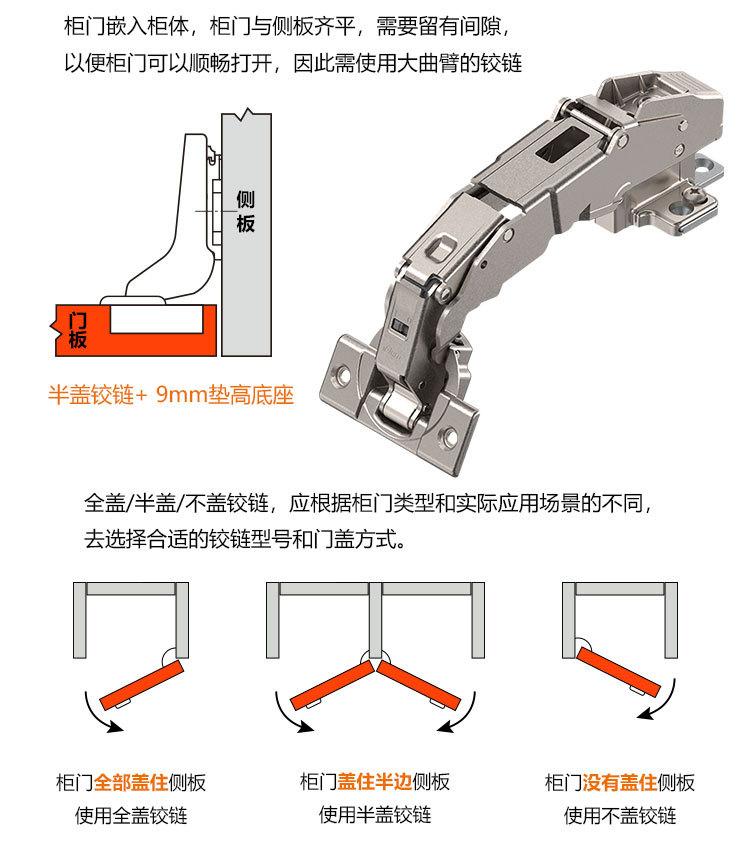 柜门嵌入柜体，柜门与侧板齐平，需要留有间隙，以便柜门可以顺畅打开，因此需使用大曲臂的铰链

侧板

门板

半盖铰链+ 9mm垫高底座

全盖/半盖/不盖铰链，应根据柜门类型和实际应用场景的不同，去选择合适的铰链型号和门盖方式。

柜门全部盖住侧板
使用全盖铰链

柜门盖住半边侧板
使用半盖铰链

柜门没有盖住侧板
使用不盖铰链