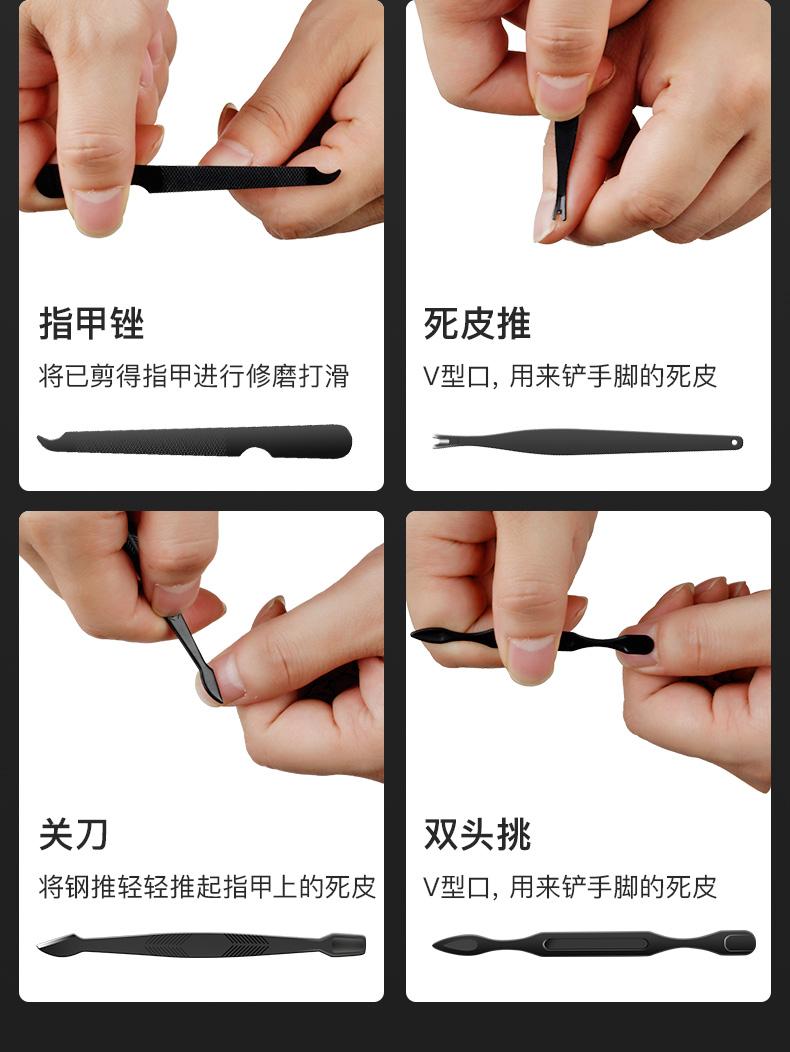 指甲锉

将已剪得指甲进行修磨打滑

死皮推

V型口, 用来铲手脚的死皮

关刀

将钢推轻轻推起指甲上的死皮

双头挑

V型口, 用来铲手脚的死皮