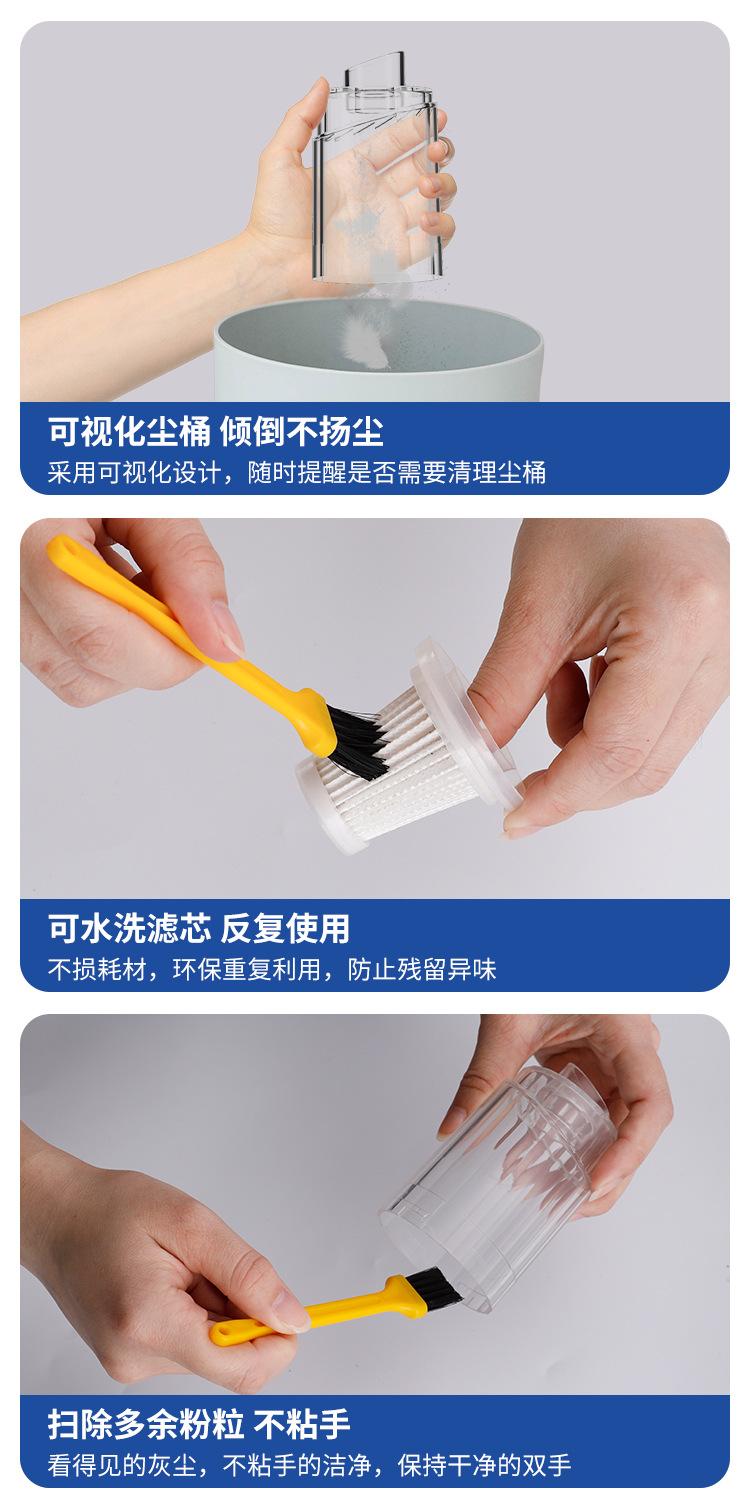 可视化尘桶 倾倒不扬尘

采用可视化设计，随时提醒是否需要清理尘桶

可水洗滤芯 反复使用

不损耗材，环保重复利用，防止残留异味

扫除多余粉粒 不粘手

看得见的灰尘，不粘手的洁净，保持干净的双手