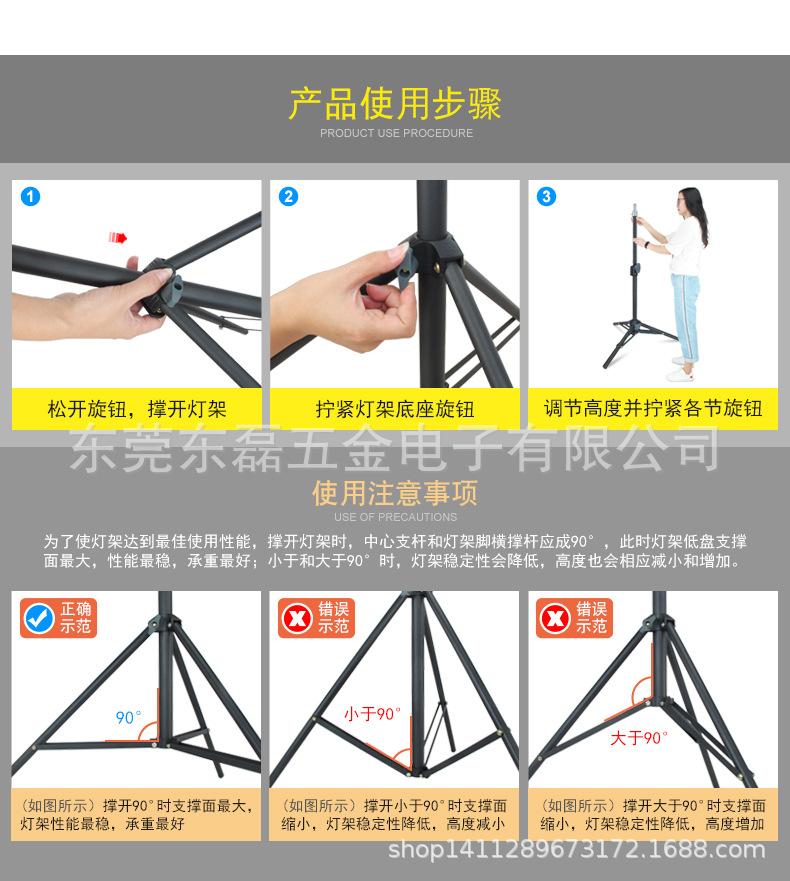 产品使用步骤
PRODUCT USE PROCEDURE

1
松开旋钮，撑开灯架

2
拧紧灯架底座旋钮

3
调节高度并拧紧各节旋钮

东莞东磊五金电子有限公司

使用注意事项
USE OF PRECAUTIONS

为了使灯架达到最佳使用性能，撑开灯架时，中心支杆和灯架脚横撑杆应成90°，此时灯架低盘支撑面最大，性能最稳，承重最好；小于和大于90°时，灯架稳定性会降低，高度也会相应减小和增加。

正确示范
90°
（如图所示）撑开90°时支撑面最大，灯架性能最稳，承重最好

错误示范
小于90°
（如图所示）撑开小于90°时支撑面缩小，灯架稳定性降低，高度减小

错误示范
大于90°
（如图所示）撑开大于90°时支撑面缩小，灯架稳定性降低，高度增加

shop1411289673172.1688.com