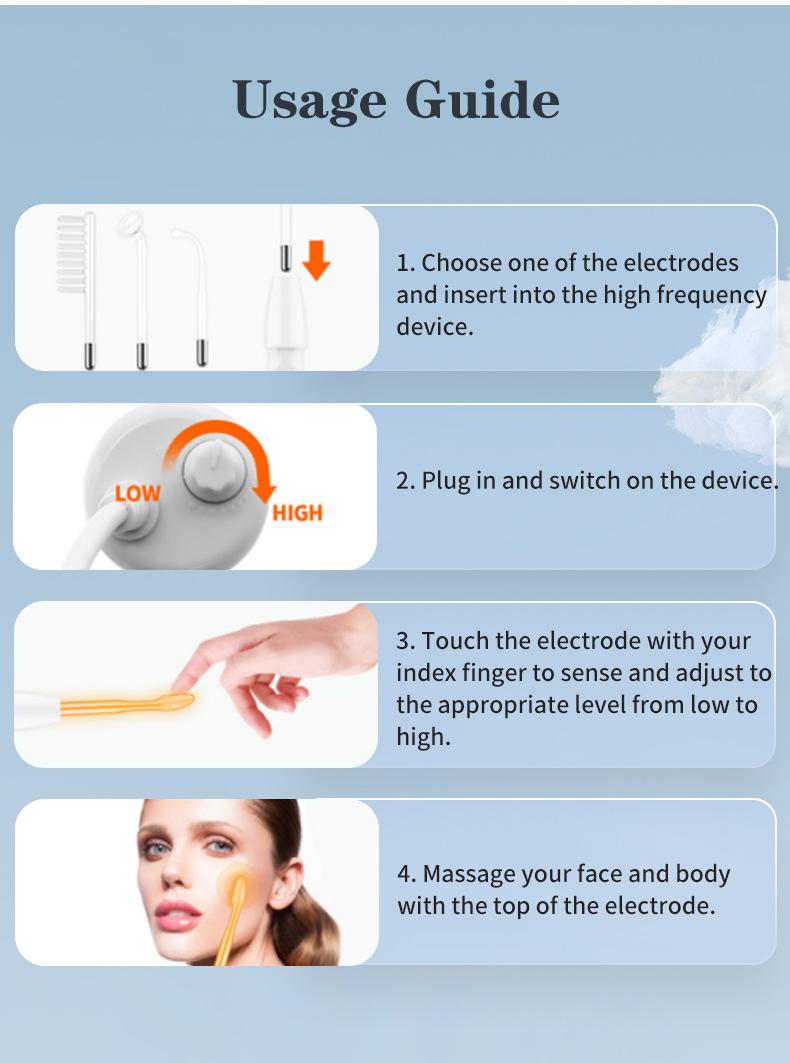 Usage Guide

1. Choose one of the electrodes and insert into the high frequency device.

LOW
HIGH

2. Plug in and switch on the device.

3. Touch the electrode with your index finger to sense and adjust to the appropriate level from low to high.

4. Massage your face and body with the top of the electrode.