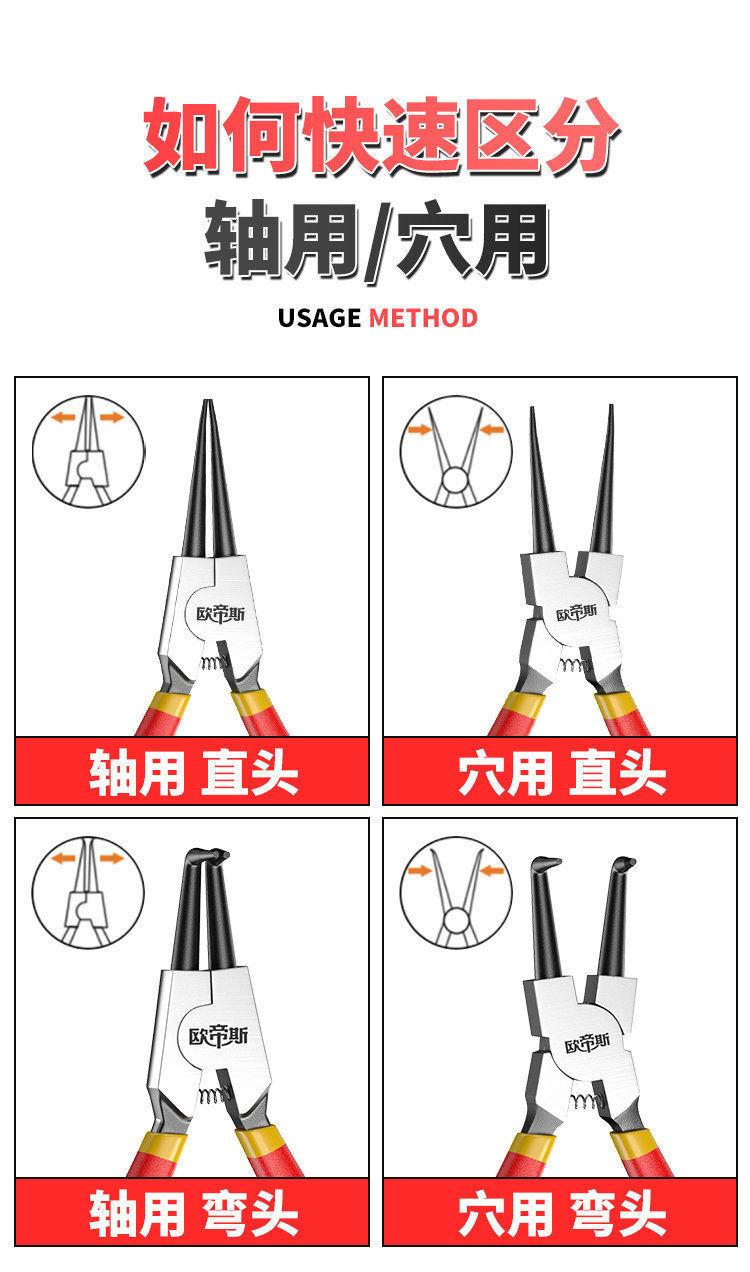 如何快速区分
轴用/穴用
USAGE METHOD

欧帝斯
轴用 直头

欧帝斯
穴用 直头

欧帝斯
轴用 弯头

欧帝斯
穴用 弯头