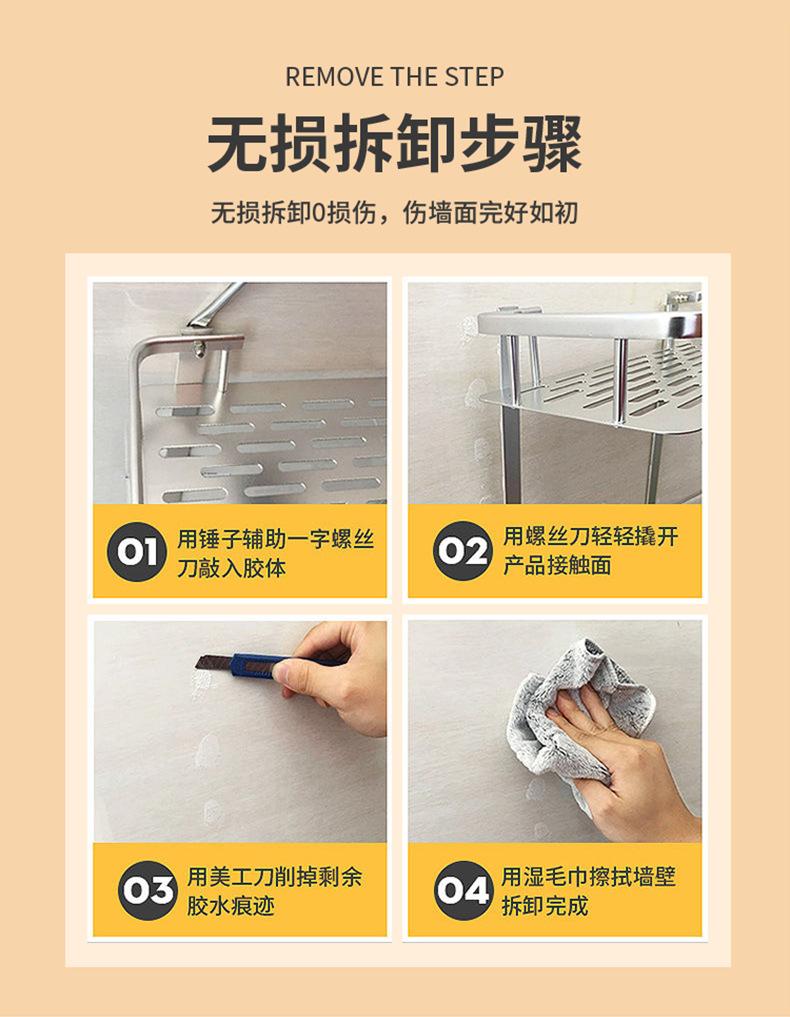 REMOVE THE STEP

无损拆卸步骤

无损拆卸0损伤，伤墙面完好如初

01 用锤子辅助一字螺丝刀敲入胶体

02 用螺丝刀轻轻撬开产品接触面

03 用美工刀削掉剩余胶水痕迹

04 用湿毛巾擦拭墙壁拆卸完成