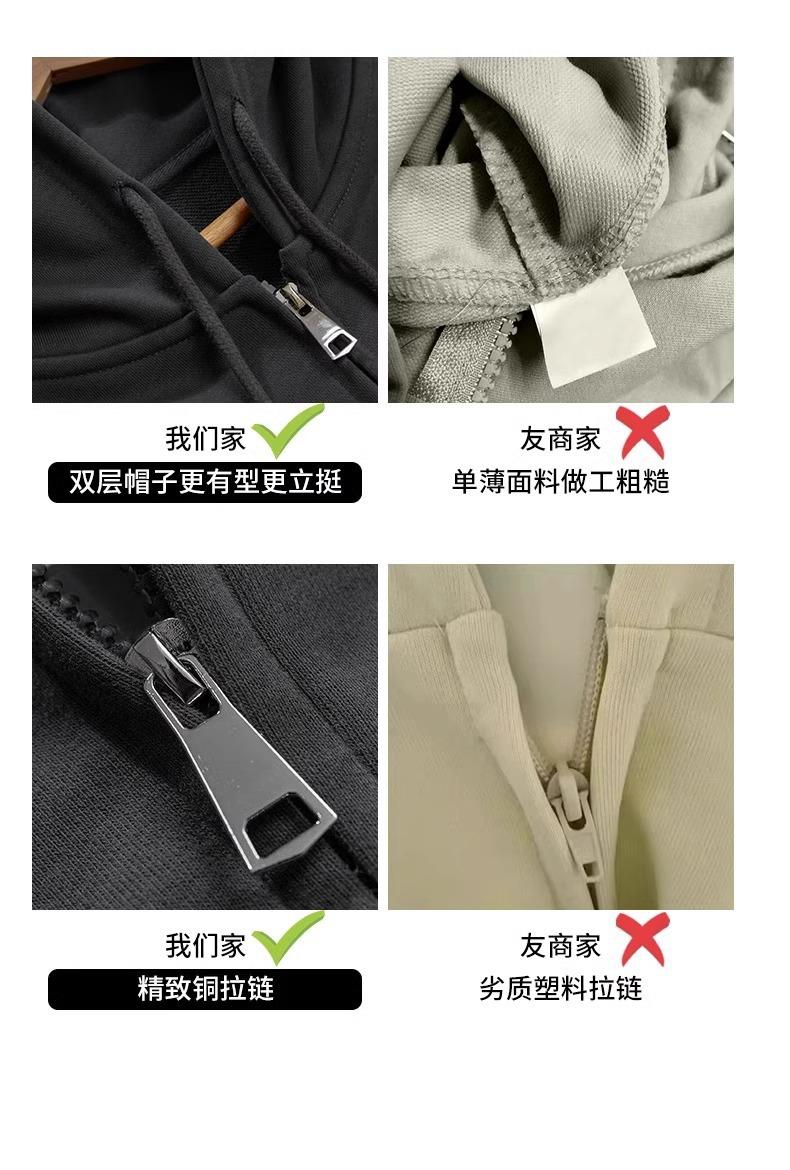 我们家
双层帽子更有型更立挺

友商家
单薄面料做工粗糙

我们家
精致铜拉链

友商家
劣质塑料拉链