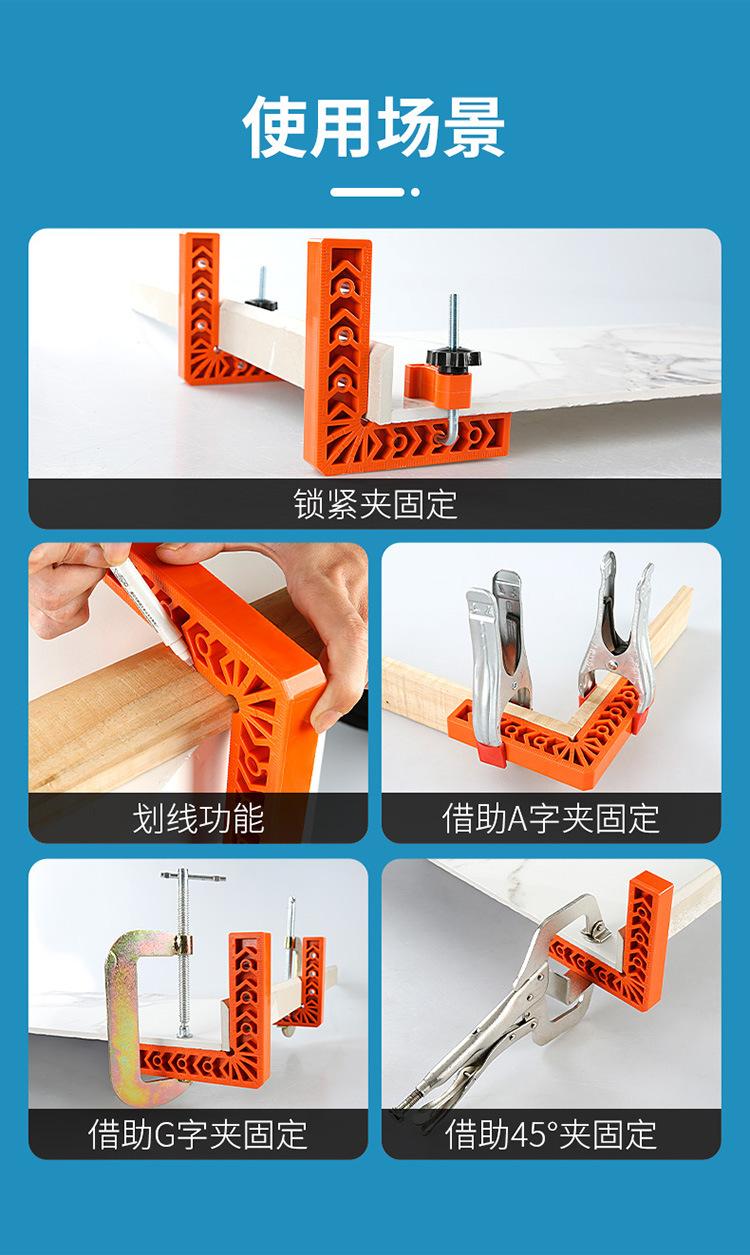 使用场景

锁紧夹固定

划线功能

借助A字夹固定

借助G字夹固定

借助45°夹固定