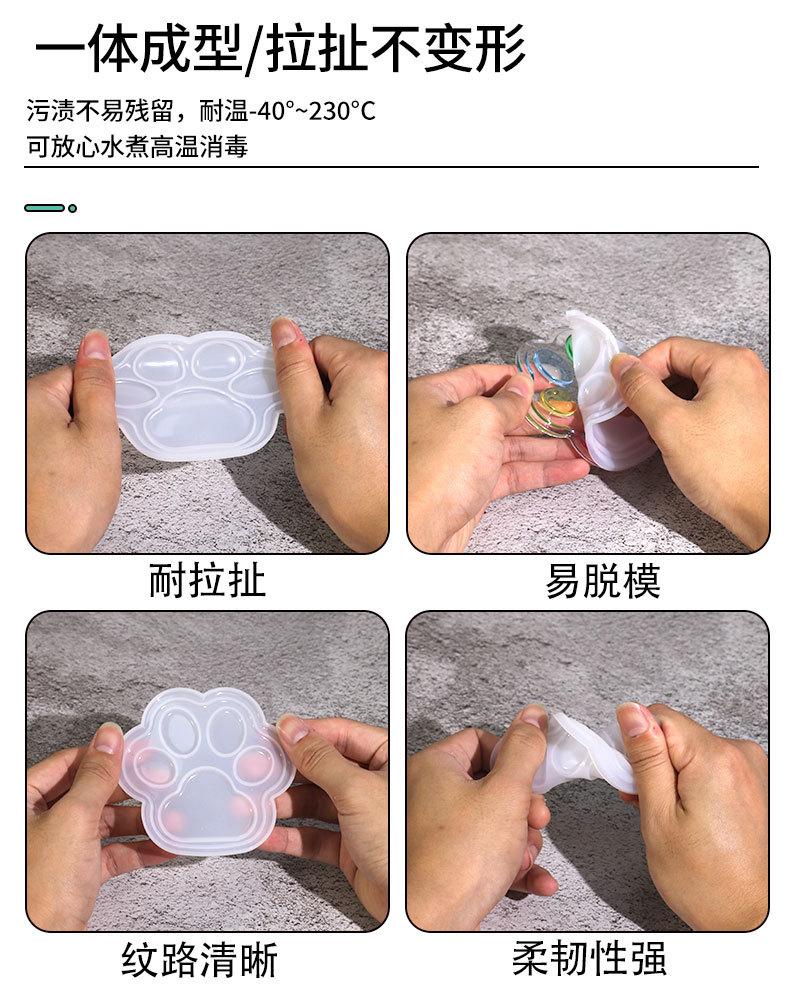 一体成型/拉扯不变形

污渍不易残留，耐温-40°~230°C
可放心水煮高温消毒

耐拉扯

易脱模

纹路清晰

柔韧性强