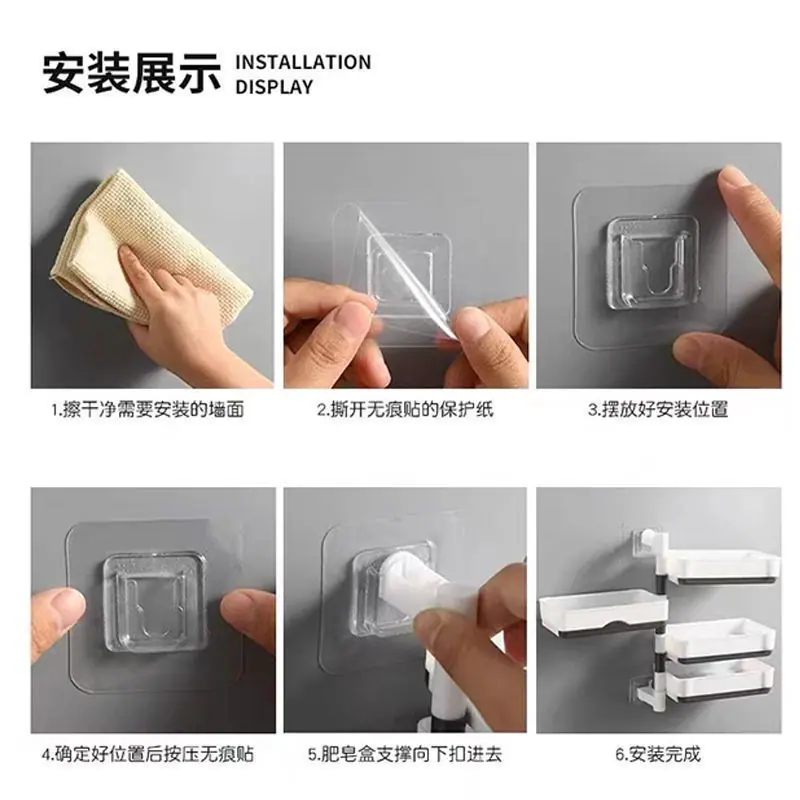 安装展示 INSTALLATION DISPLAY

1.擦干净需要安装的墙面

2.撕开无痕贴的保护纸

3.摆放好安装位置

4.确定好位置后按压无痕贴

5.肥皂盒支撑向下扣进去

6.安装完成