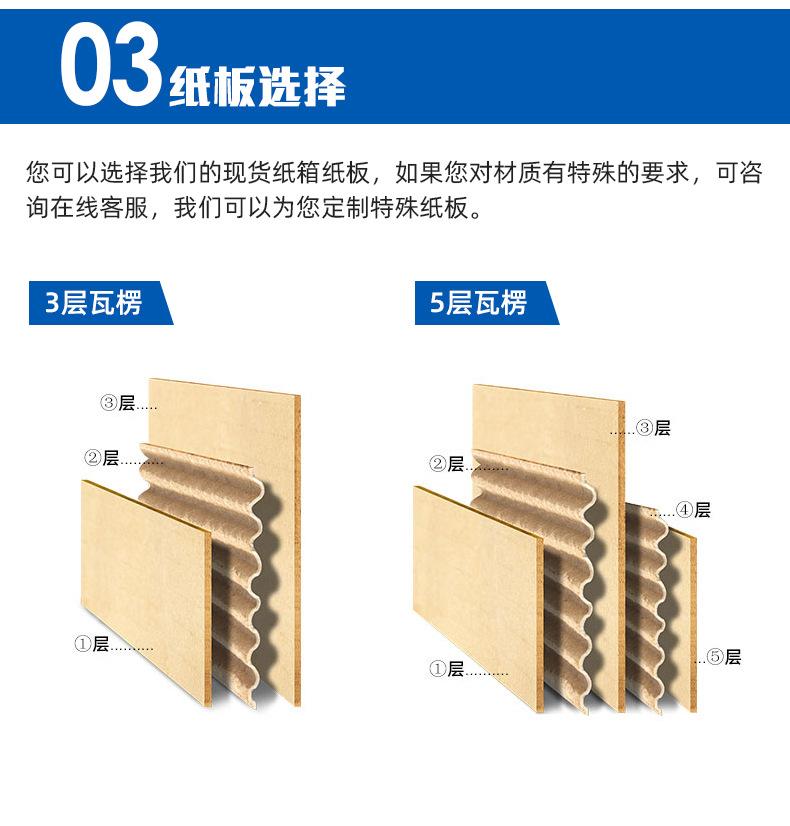 03 纸板选择

您可以选择我们的现货纸箱纸板，如果您对材质有特殊的要求，可咨询在线客服，我们可以为您定制特殊纸板。

3层瓦楞

③层
②层
①层

5层瓦楞

③层
②层
④层
①层
⑤层