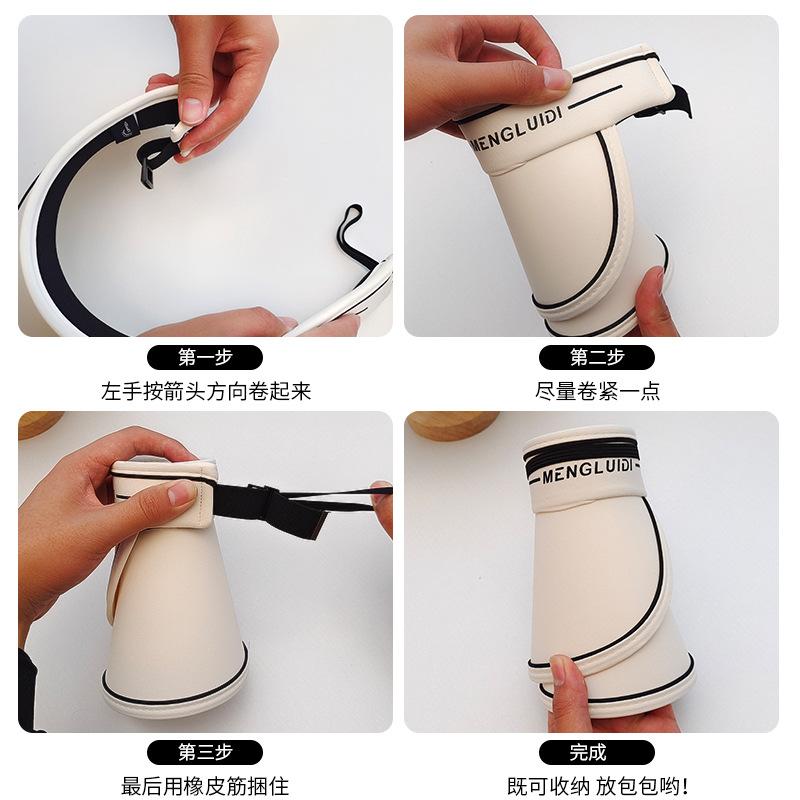 第一步
左手按箭头方向卷起来

MENGLUIDI

第二步
尽量卷紧一点

第三步
最后用橡皮筋捆住

MENGLUIDI

完成
既可收纳 放包包哟!