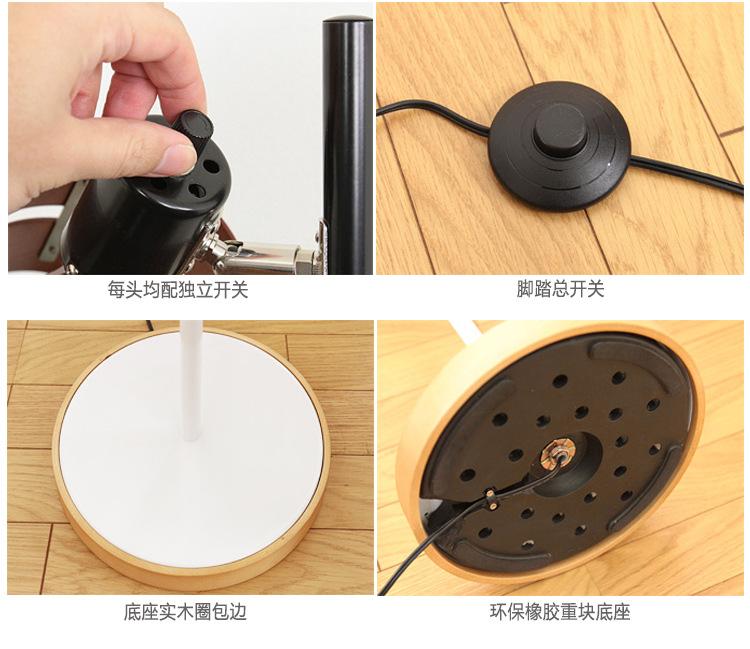 每头均配独立开关

脚踏总开关

底座实木圈包边

环保橡胶重块底座