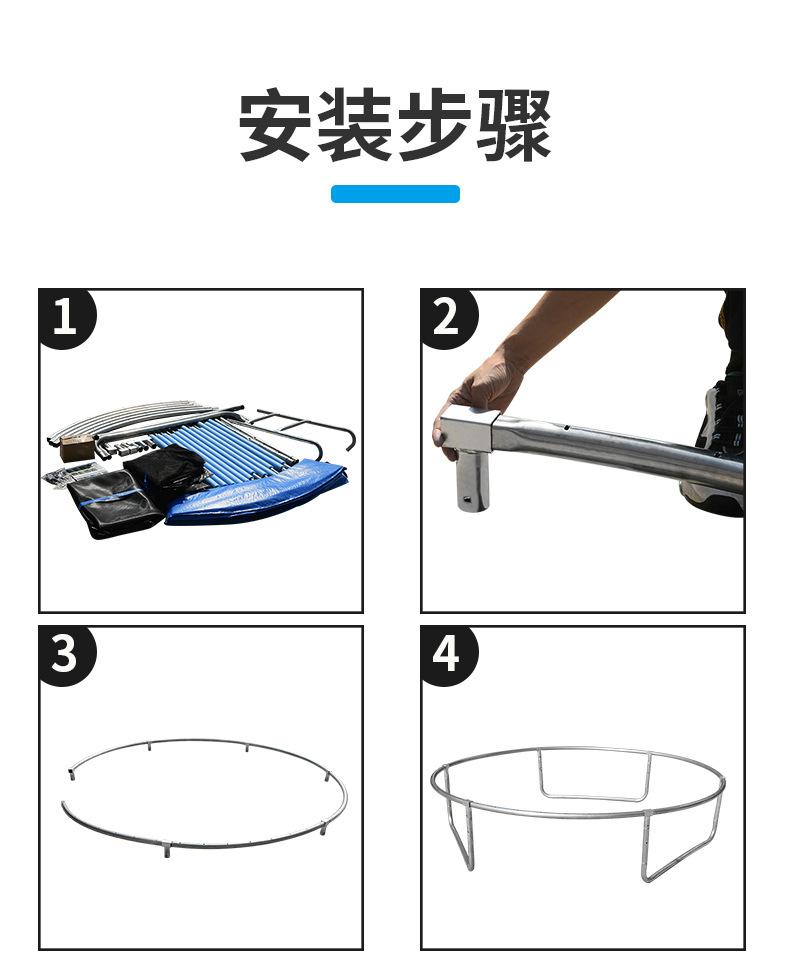 安装步骤

1

2

3

4