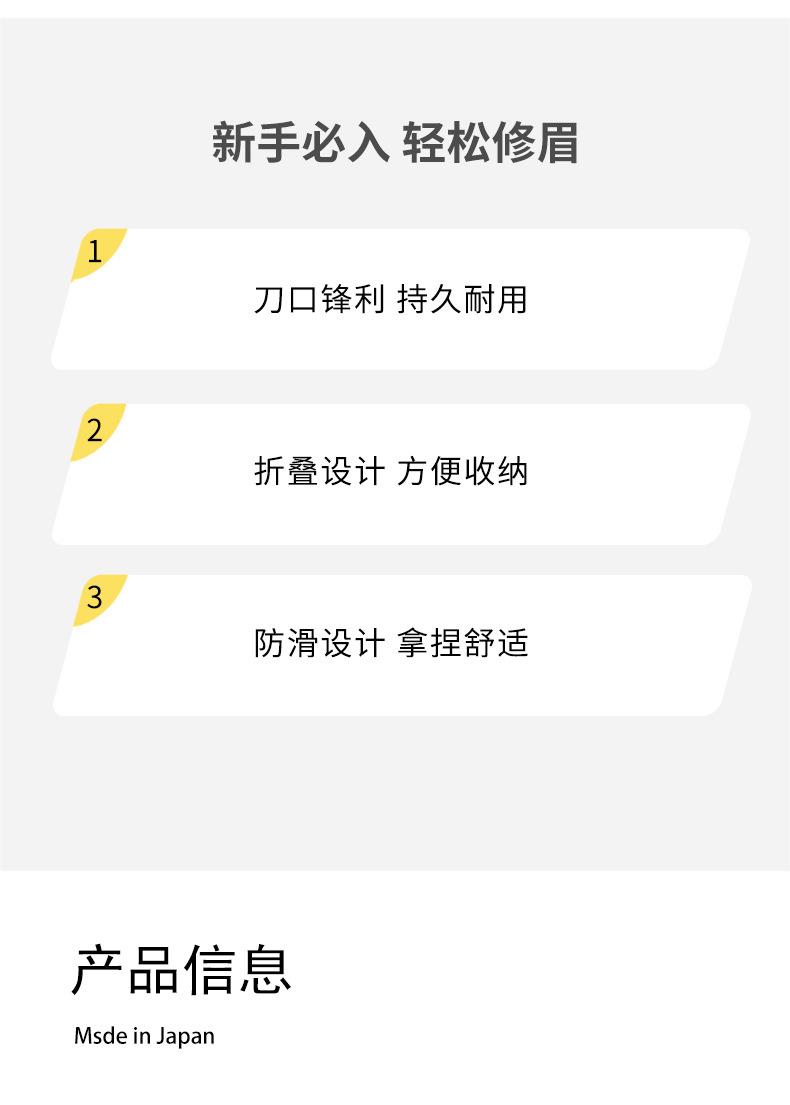 新手必入 轻松修眉

1

刀口锋利 持久耐用

2

折叠设计 方便收纳

3

防滑设计 拿捏舒适

产品信息

Msde in Japan