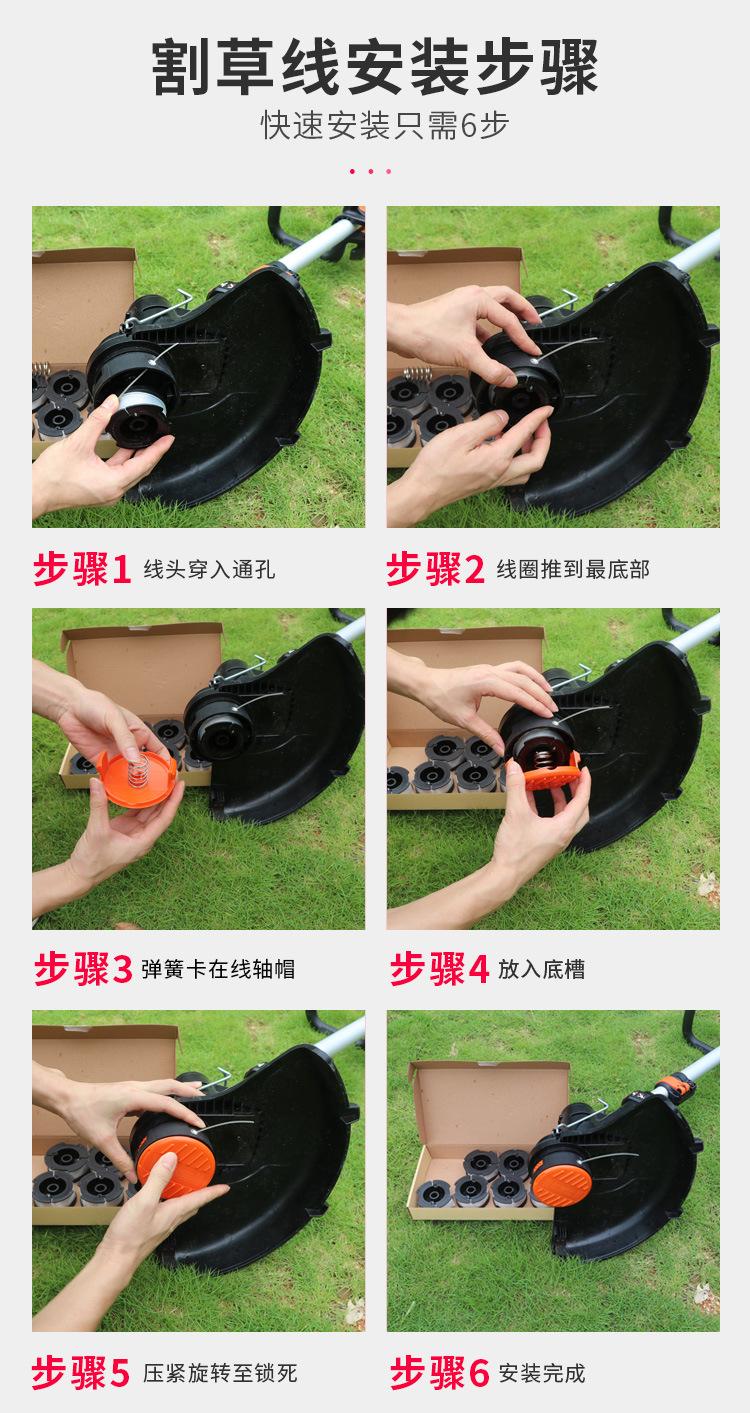 割草线安装步骤

快速安装只需6步

步骤1 线头穿入通孔

步骤2 线圈推到最底部

步骤3 弹簧卡在线轴帽

步骤4 放入底槽

步骤5 压紧旋转至锁死

步骤6 安装完成