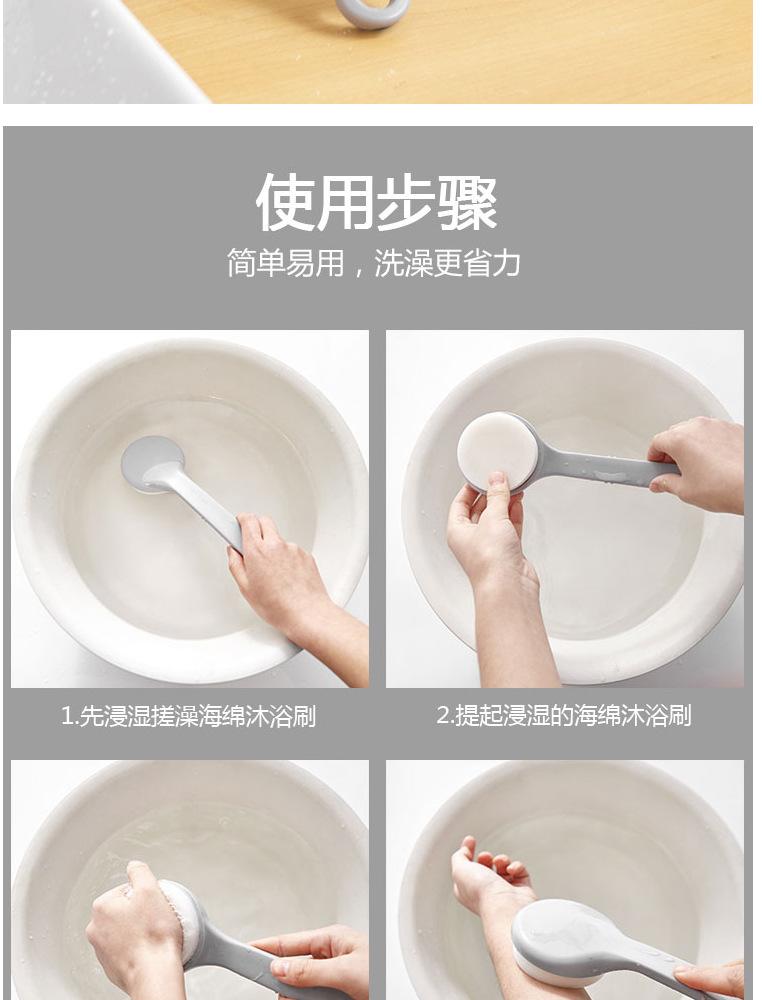 使用步骤

简单易用，洗澡更省力

1.先浸湿搓澡海绵沐浴刷

2.提起浸湿的海绵沐浴刷