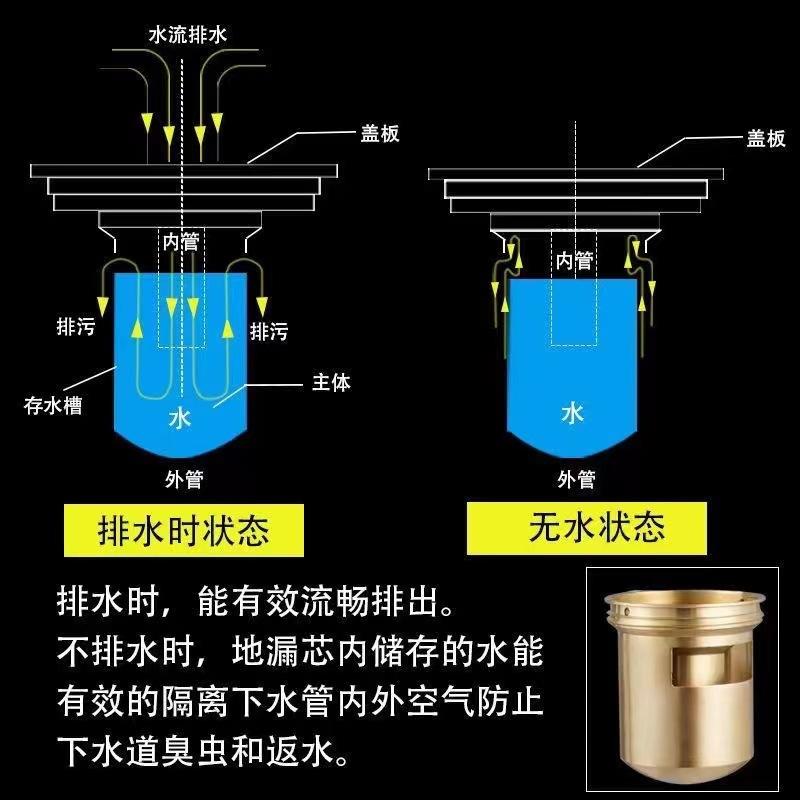 水流排水

盖板

内管

排污

排污

存水槽

主体

水

外管

排水时状态

盖板

内管

水

外管

无水状态

排水时，能有效流畅排出。
不排水时，地漏芯内储存的水能有效的隔离下水管内外空气防止下水道臭虫和返水。