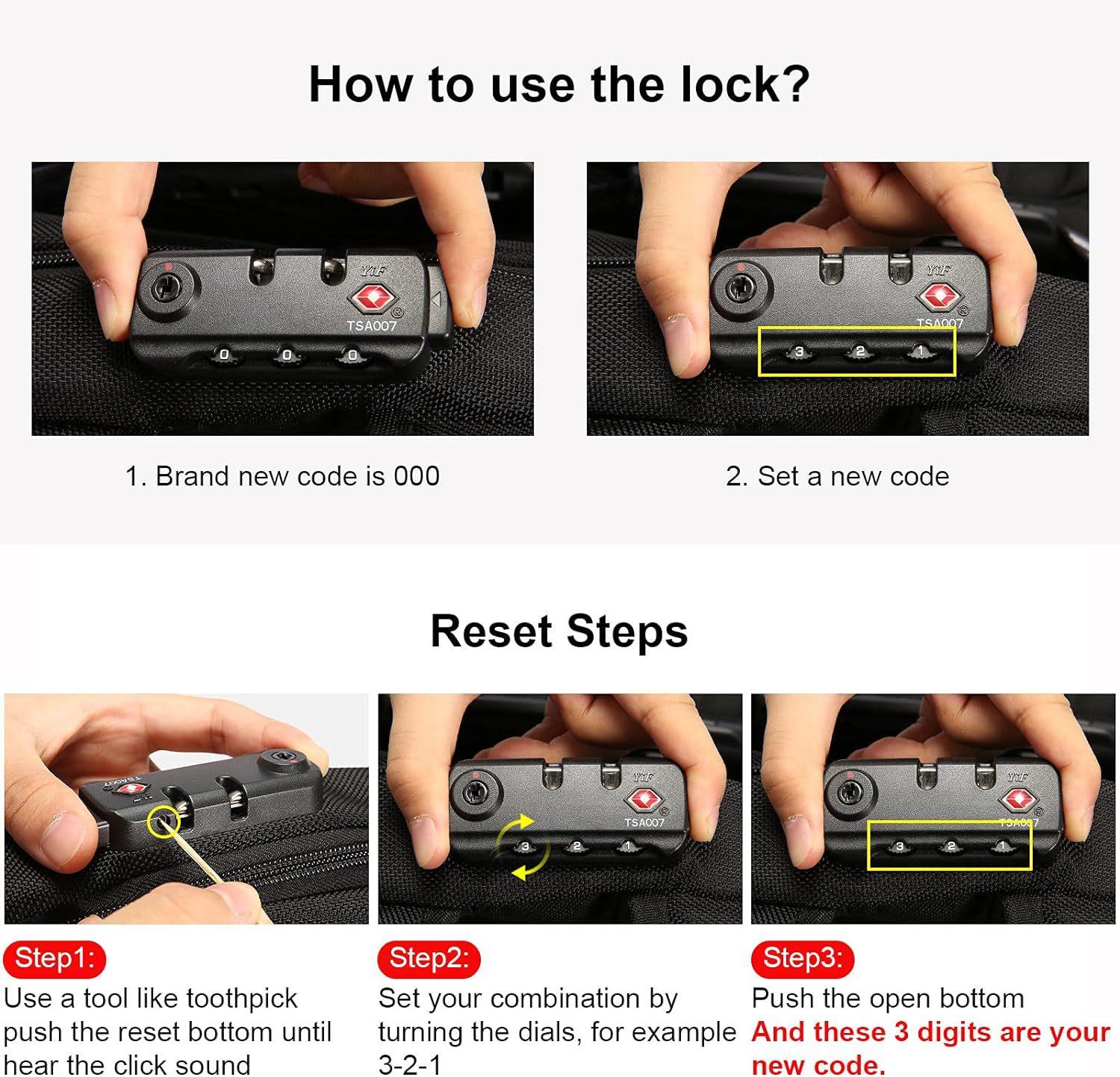 How to use the lock?

YiF
TSA007
0 0 0

YiF
TSA007
3 2 1

1. Brand new code is 000

2. Set a new code

Reset Steps

TSA007

YiF
TSA007
3 2 1

YiF
TSA007
3 2 1

Step1:
Use a tool like toothpick push the reset bottom until hear the click sound

Step2:
Set your combination by turning the dials, for example 3-2-1

Step3:
Push the open bottom
And these 3 digits are your new code.