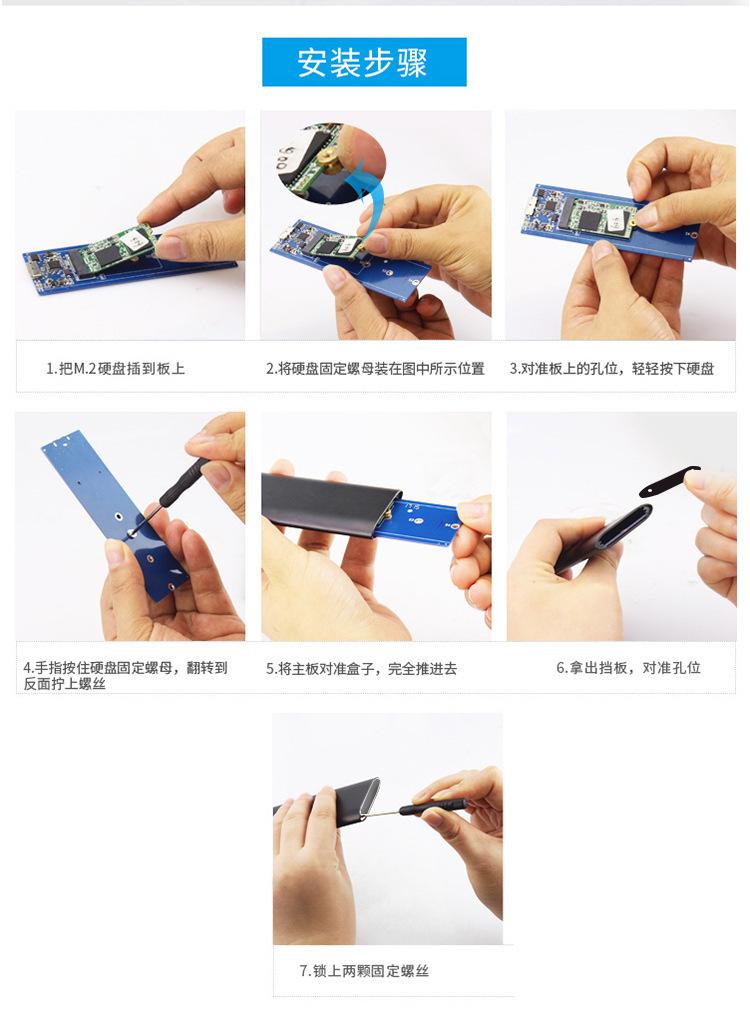 安装步骤

1.把M.2硬盘插到板上

2.将硬盘固定螺母装在图中所示位置

3.对准板上的孔位，轻轻按下硬盘

4.手指按住硬盘固定螺母，翻转到反面拧上螺丝

5.将主板对准盒子，完全推进去

6.拿出挡板，对准孔位

7.锁上两颗固定螺丝