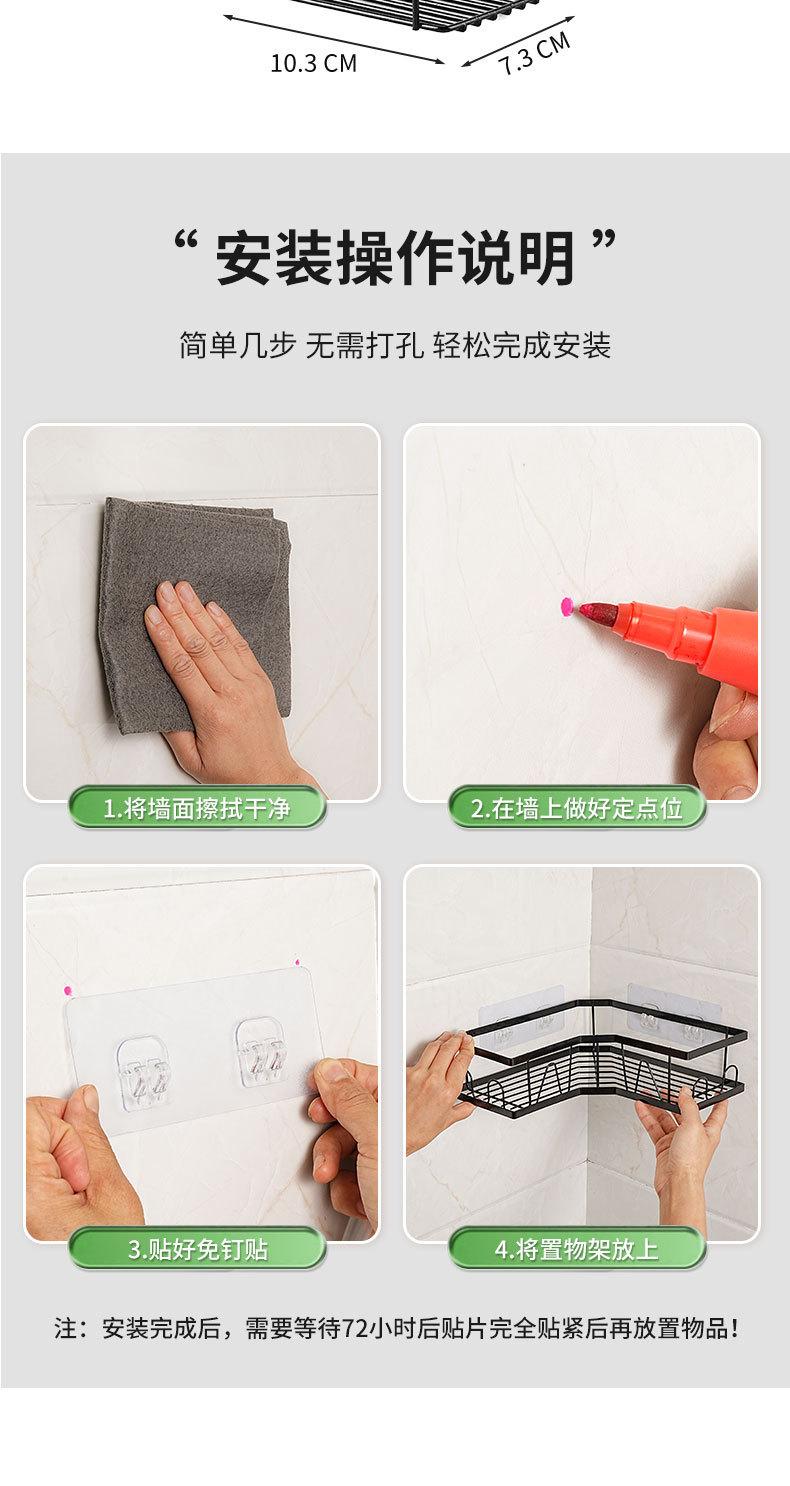 10.3 CM

7.3 CM

“ 安装操作说明 ”

简单几步 无需打孔 轻松完成安装

1.将墙面擦拭干净

2.在墙上做好定点位

3.贴好免钉贴

4.将置物架放上

注：安装完成后，需要等待72小时后贴片完全贴紧后再放置物品！