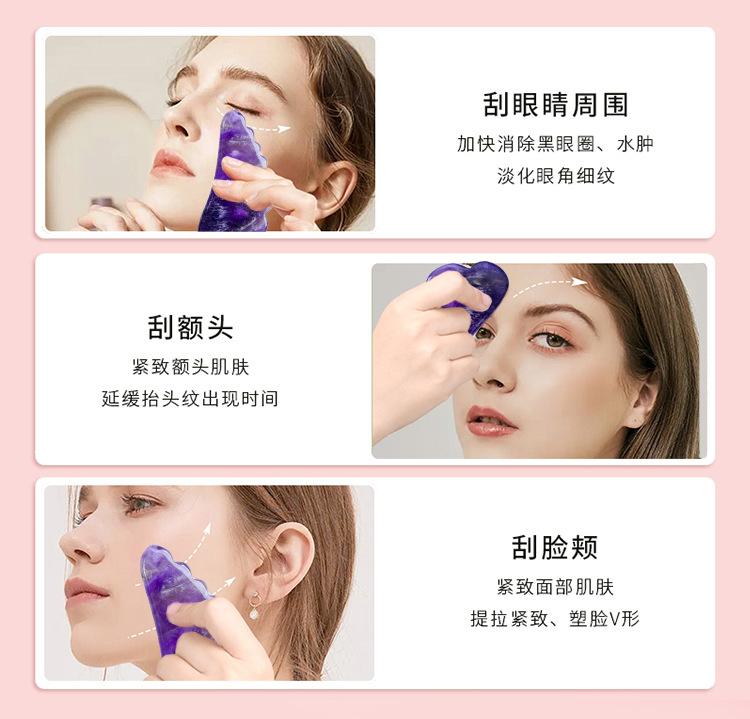 刮眼睛周围
加快消除黑眼圈、水肿
淡化眼角细纹

刮额头
紧致额头肌肤
延缓抬头纹出现时间

刮脸颊
紧致面部肌肤
提拉紧致、塑脸V形