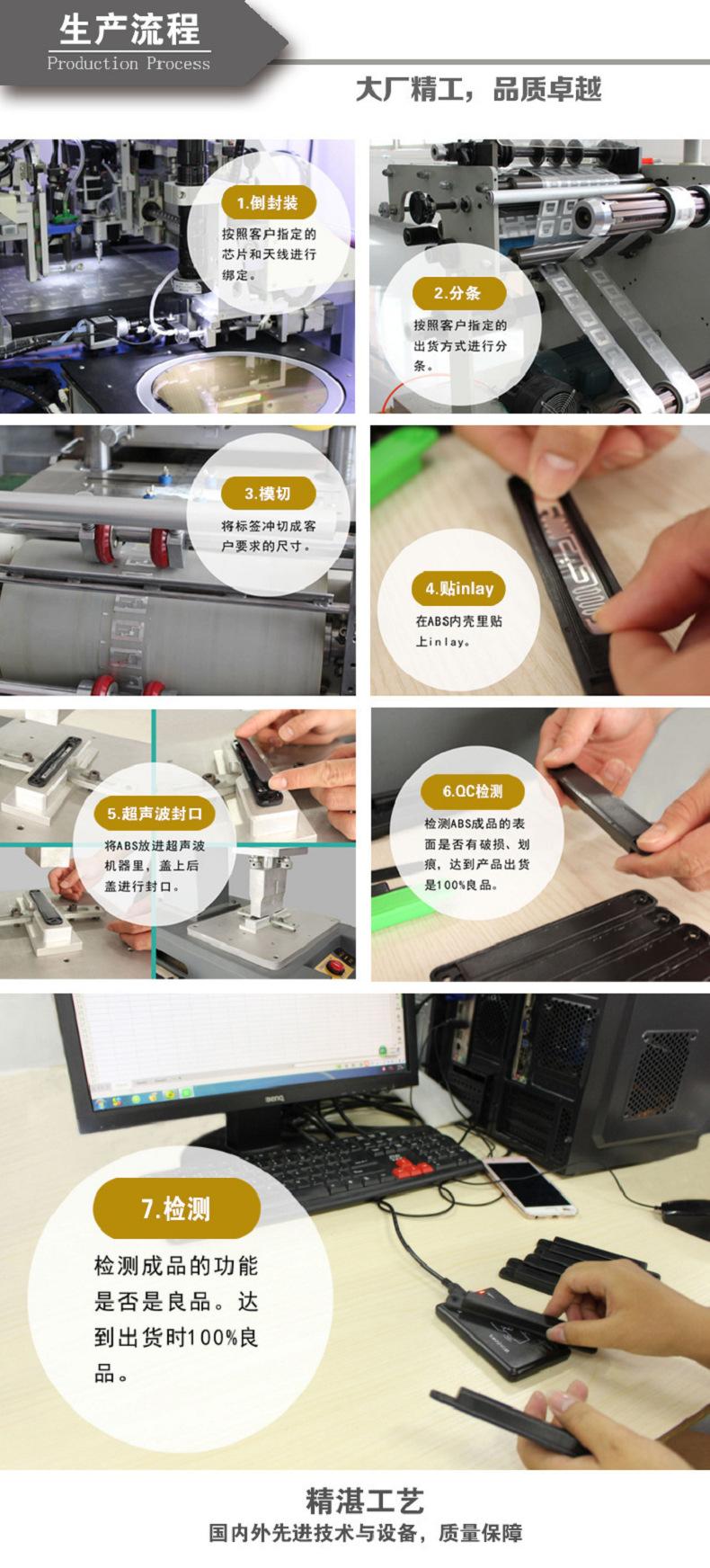 生产流程
Production Process

大厂精工，品质卓越

1.倒封装
按照客户指定的芯片和天线进行绑定。

2.分条
按照客户指定的出货方式进行分条。

3.模切
将标签冲切成客户要求的尺寸。

4.贴inlay
在ABS内壳里贴上inlay。

5.超声波封口
将ABS放进超声波机器里，盖上后盖进行封口。

6.QC检测
检测ABS成品的表面是否有破损、划痕，达到产品出货是100%良品。

BenQ

7.检测
检测成品的功能是否是良品。达到出货时100%良品。

精湛工艺
国内外先进技术与设备，质量保障