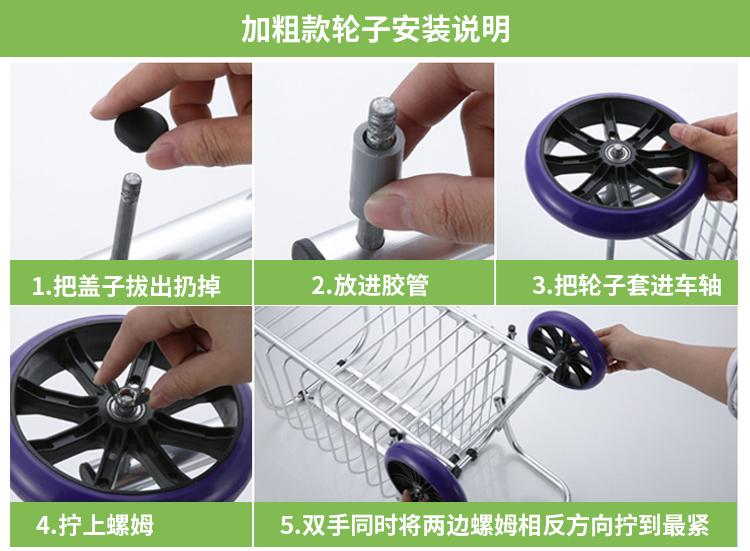 加粗款轮子安装说明

1.把盖子拔出扔掉

2.放进胶管

3.把轮子套进车轴

4.拧上螺姆

5.双手同时将两边螺姆相反方向拧到最紧