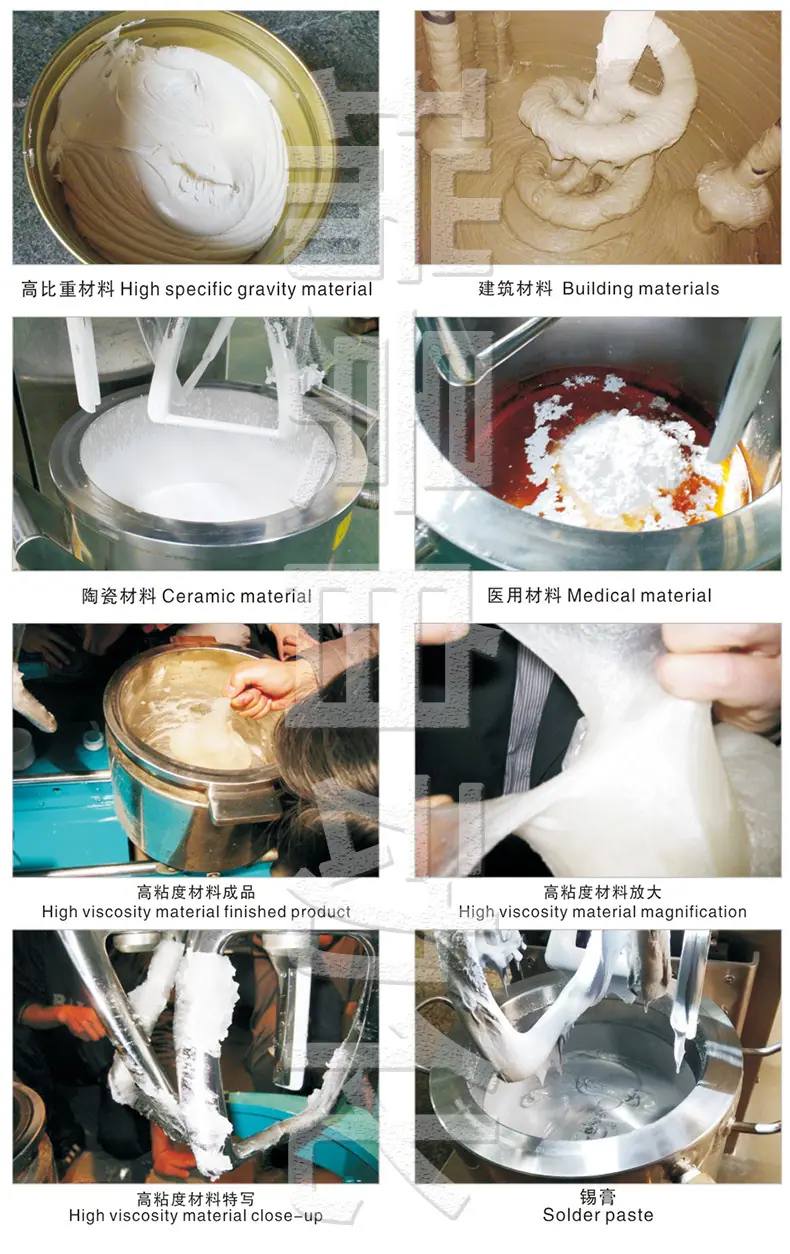 高比重材料 High specific gravity material

建筑材料 Building materials

陶瓷材料 Ceramic material

医用材料 Medical material

高粘度材料成品
High viscosity material finished product

高粘度材料放大
High viscosity material magnification

高粘度材料特写
High viscosity material close-up

锡膏
Solder paste