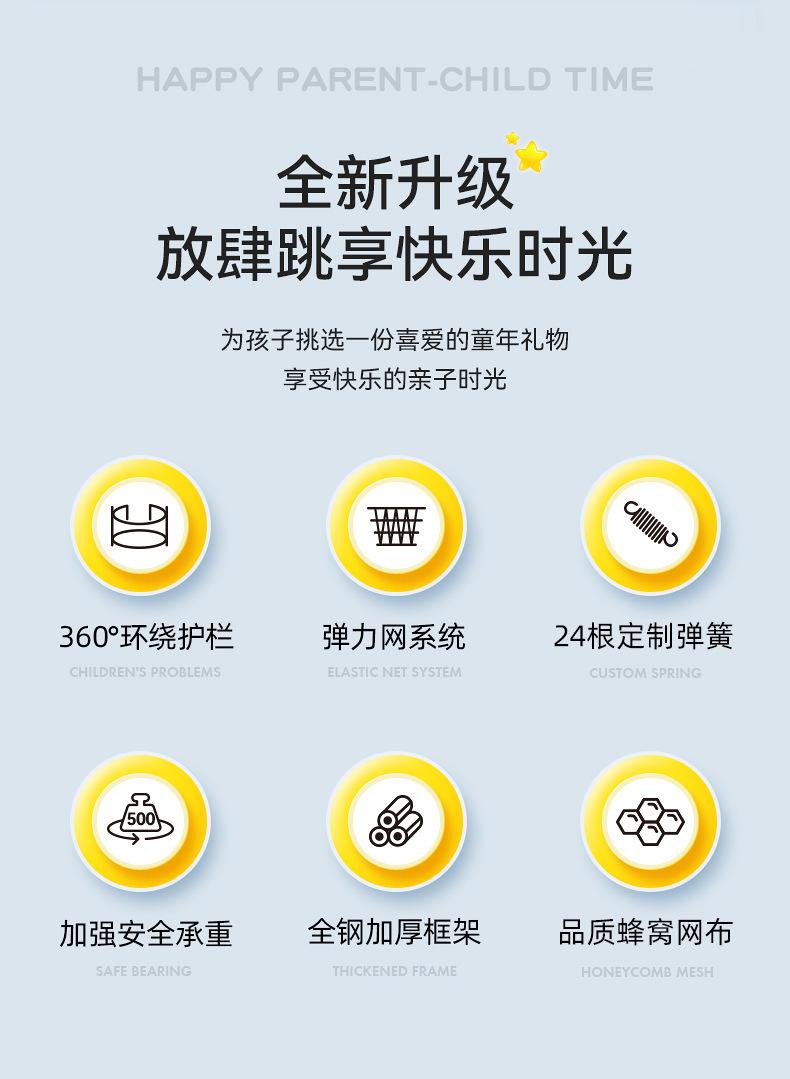 HAPPY PARENT-CHILD TIME

全新升级
放肆跳享快乐时光

为孩子挑选一份喜爱的童年礼物
享受快乐的亲子时光

360°环绕护栏
CHILDREN'S PROBLEMS

弹力网系统
ELASTIC NET SYSTEM

24根定制弹簧
CUSTOM SPRING

500

加强安全承重
SAFE BEARING

全钢加厚框架
THICKENED FRAME

品质蜂窝网布
HONEYCOMB MESH