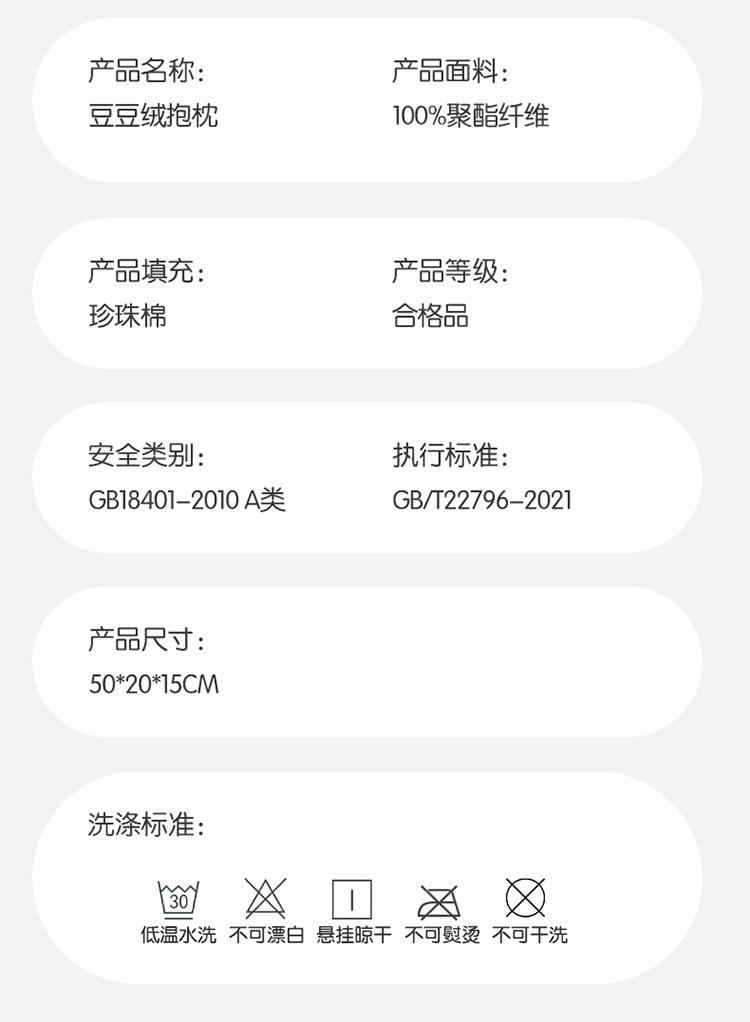 产品名称：
豆豆绒抱枕

产品面料：
100%聚酯纤维

产品填充：
珍珠棉

产品等级：
合格品

安全类别：
GB18401-2010 A类

执行标准：
GB/T22796-2021

产品尺寸：
50*20*15CM

洗涤标准：

30
低温水洗 不可漂白 悬挂晾干 不可熨烫 不可干洗