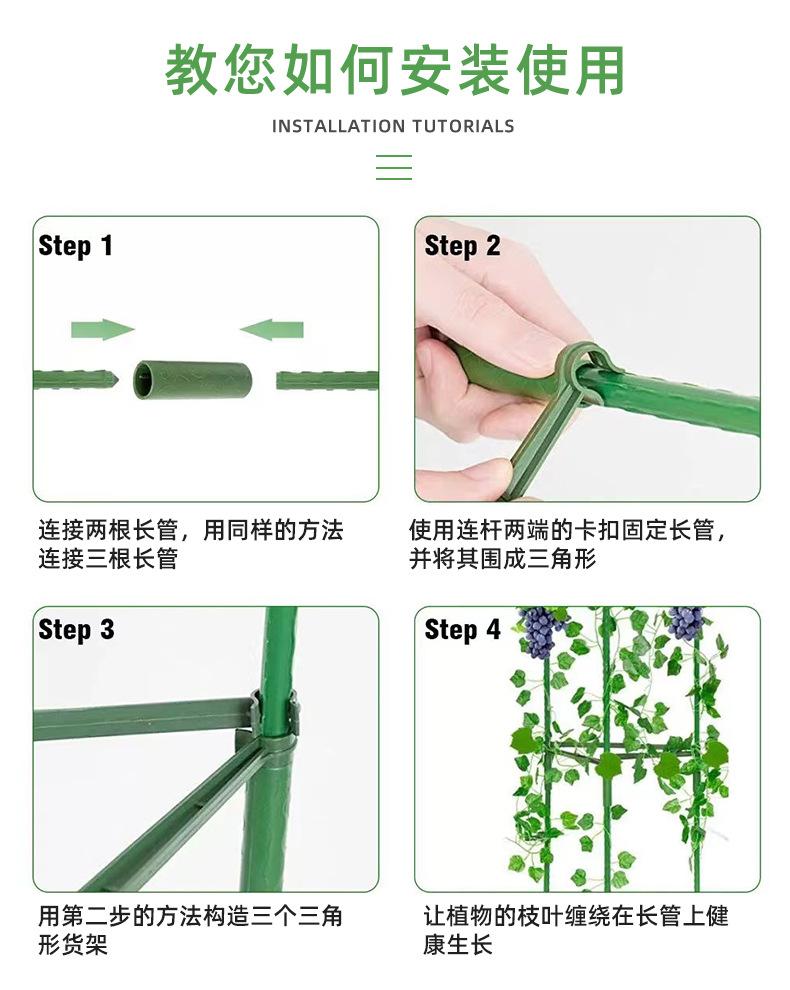 教您如何安装使用

INSTALLATION TUTORIALS

Step 1

连接两根长管，用同样的方法连接三根长管

Step 2

使用连杆两端的卡扣固定长管，并将其围成三角形

Step 3

用第二步的方法构造三个三角形货架

Step 4

让植物的枝叶缠绕在长管上健康生长