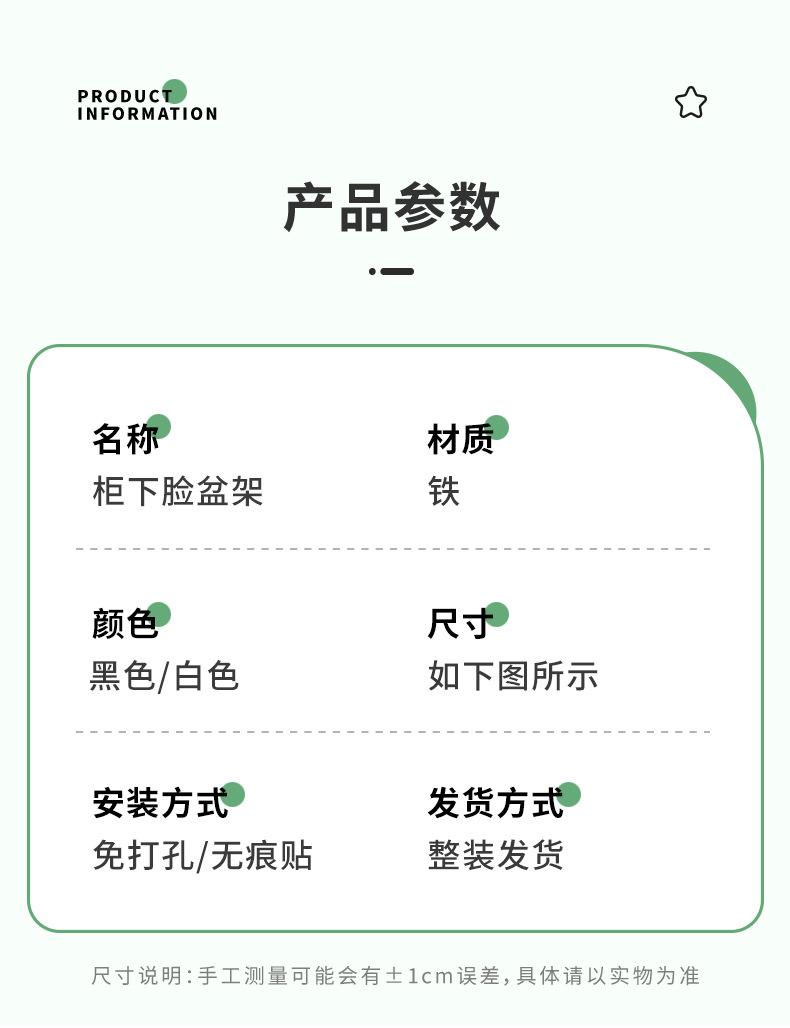 PRODUCT
INFORMATION

产品参数

名称
柜下脸盆架

材质
铁

颜色
黑色/白色

尺寸
如下图所示

安装方式
免打孔/无痕贴

发货方式
整装发货

尺寸说明:手工测量可能会有±1cm误差,具体请以实物为准