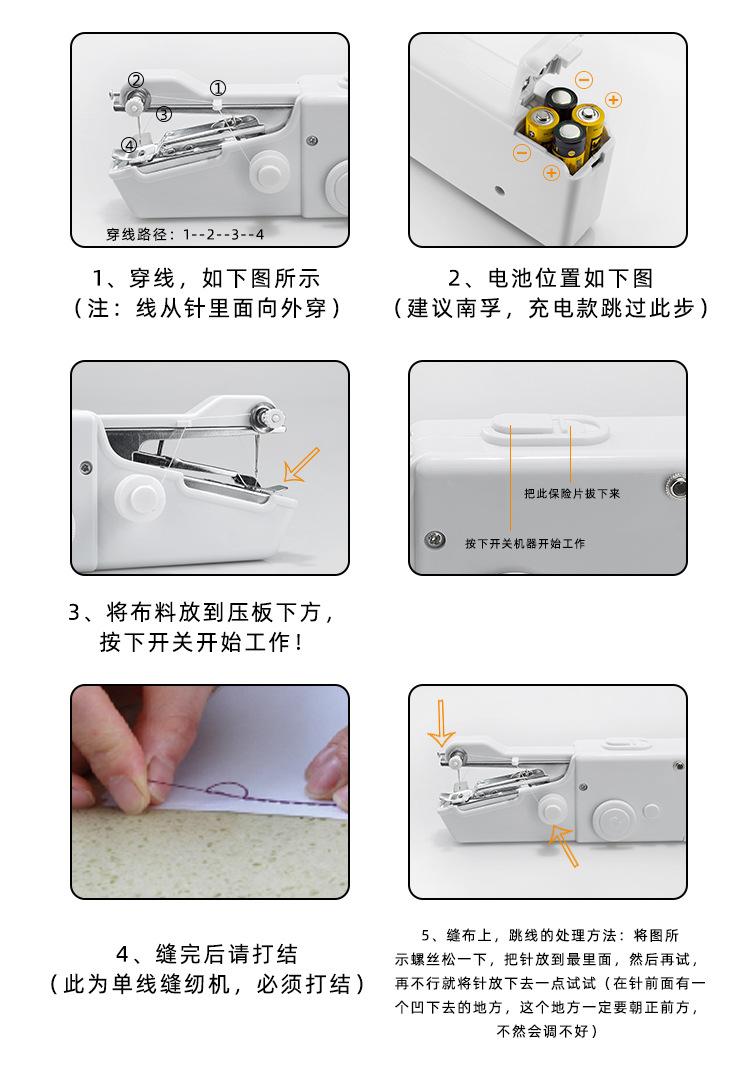 ②
①
③
④
穿线路径：1--2--3--4

1、穿线，如下图所示
（注：线从针里面向外穿）

2、电池位置如下图
（建议南孚，充电款跳过此步）

把此保险片拔下来
按下开关机器开始工作

3、将布料放到压板下方，
按下开关开始工作！

4、缝完后请打结
（此为单线缝纫机，必须打结）

5、缝布上，跳线的处理方法：将图所示螺丝松一下，把针放到最里面，然后再试，再不行就将针放下去一点试试（在针前面有一个凹下去的地方，这个地方一定要朝正前方，不然会调不好）