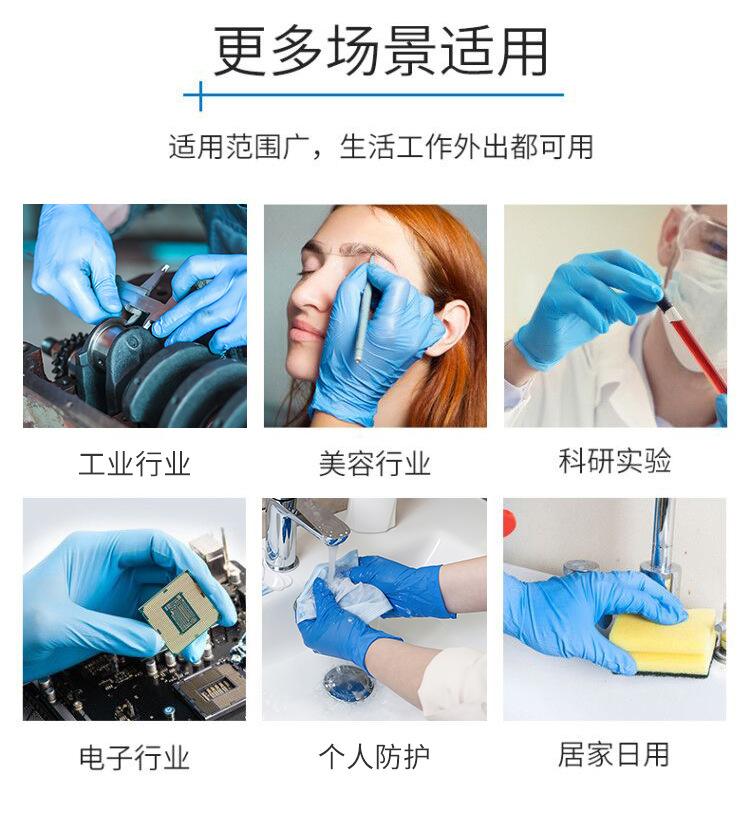 更多场景适用

适用范围广，生活工作外出都可用

工业行业

美容行业

科研实验

电子行业

个人防护

居家日用